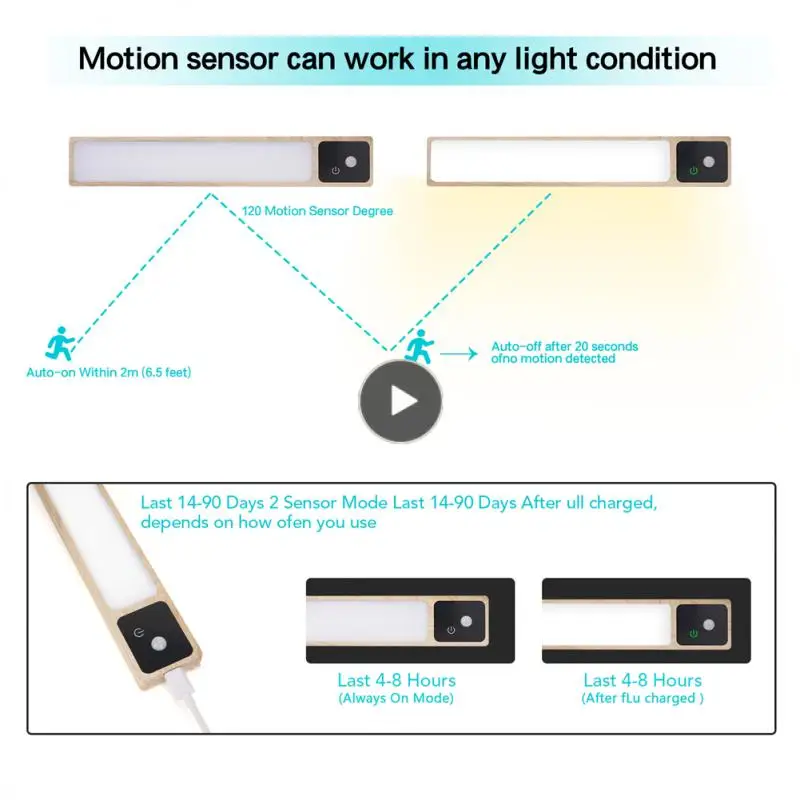 Motion sensor can work in any light condition

120 Motion Sensor Degree

Auto-on Within 2m (6.5 feet)

Auto-off after 20 seconds ofno motion detected

Last 14-90 Days 2 Sensor Mode Last 14-90 Days After ull charged, depends on how ofen you use

Last 4-8 Hours
(Always On Mode)

Last 4-8 Hours
(After fLu charged )