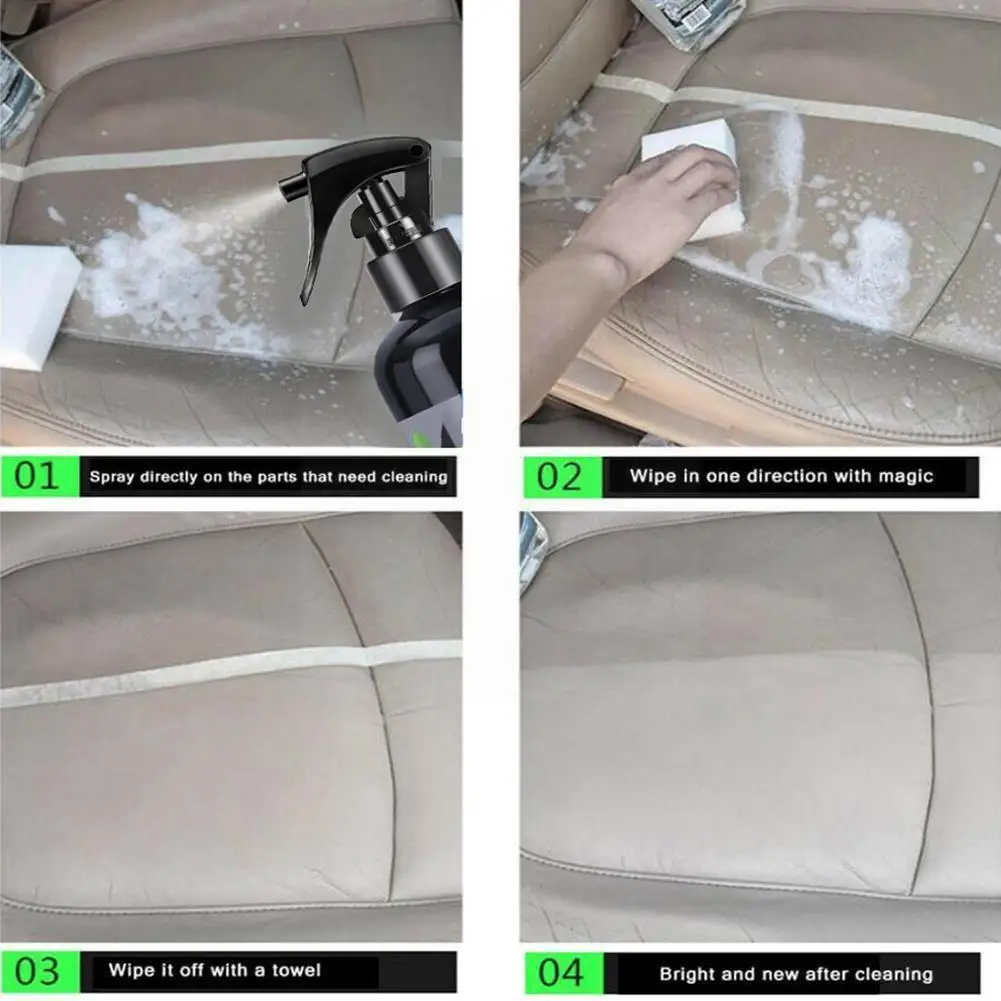 01 Spray directly on the parts that need cleaning

02 Wipe in one direction with magic

03 Wipe it off with a towel

04 Bright and new after cleaning