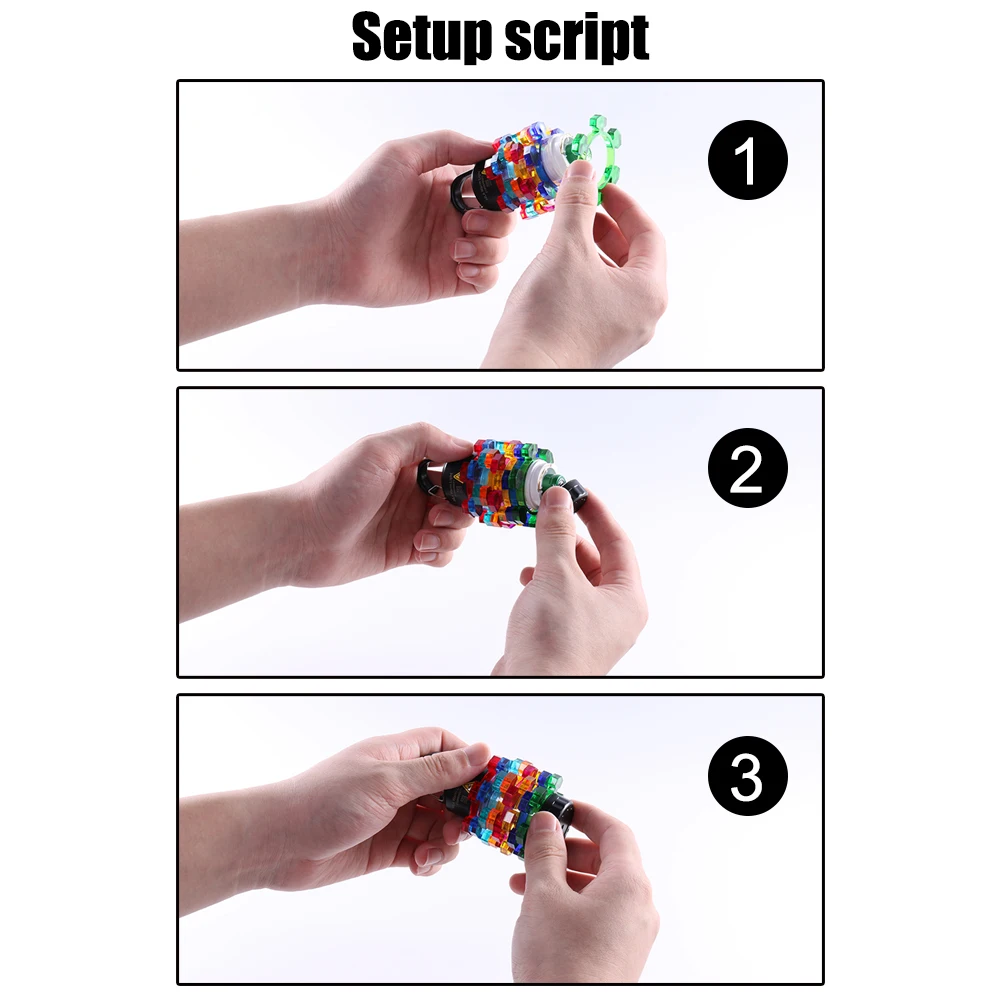 Setup script

1

2

3