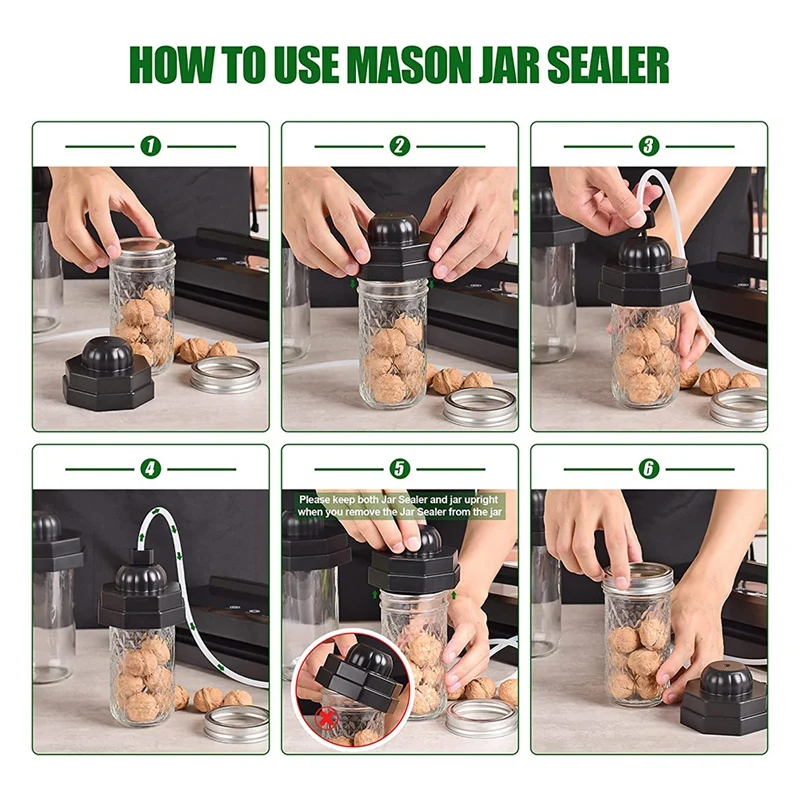 HOW TO USE MASON JAR SEALER

1

2

3

4

5

Please keep both Jar Sealer and jar upright when you remove the Jar Sealer from the jar

6