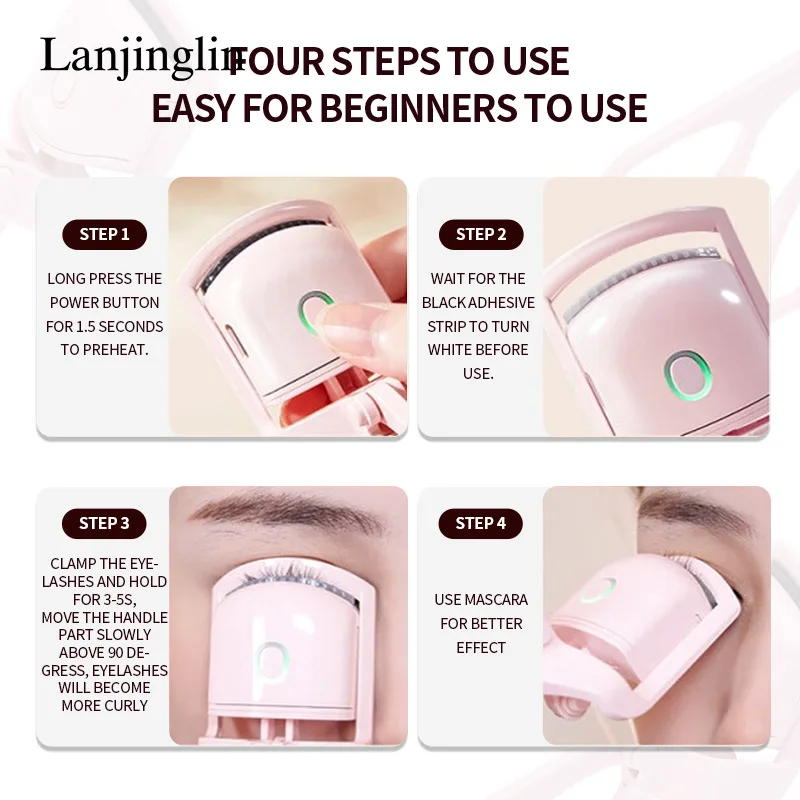 Lanjinglin

FOUR STEPS TO USE
EASY FOR BEGINNERS TO USE

STEP 1

LONG PRESS THE POWER BUTTON FOR 1.5 SECONDS TO PREHEAT.

STEP 2

WAIT FOR THE BLACK ADHESIVE STRIP TO TURN WHITE BEFORE USE.

STEP 3

CLAMP THE EYELASHES AND HOLD FOR 3-5S, MOVE THE HANDLE PART SLOWLY ABOVE 90 DEGRESS, EYELASHES WILL BECOME MORE CURLY

STEP 4

USE MASCARA FOR BETTER EFFECT