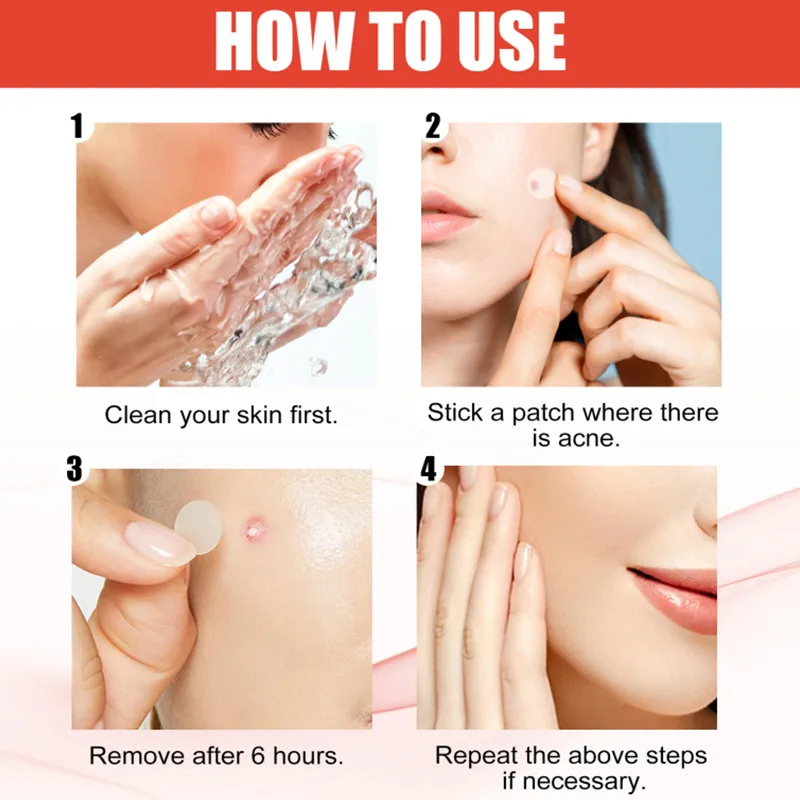 HOW TO USE

1

Clean your skin first.

2

Stick a patch where there is acne.

3

Remove after 6 hours.

4

Repeat the above steps if necessary.