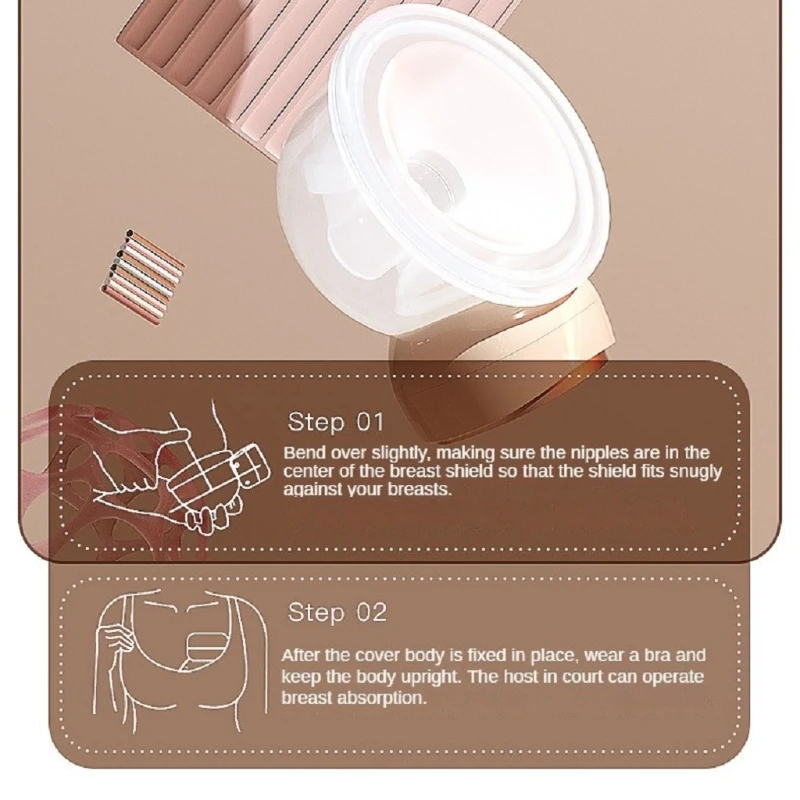 Step 01

Bend over slightly, making sure the nipples are in the center of the breast shield so that the shield fits snugly against your breasts.

Step 02

After the cover body is fixed in place, wear a bra and keep the body upright. The host in court can operate breast absorption.