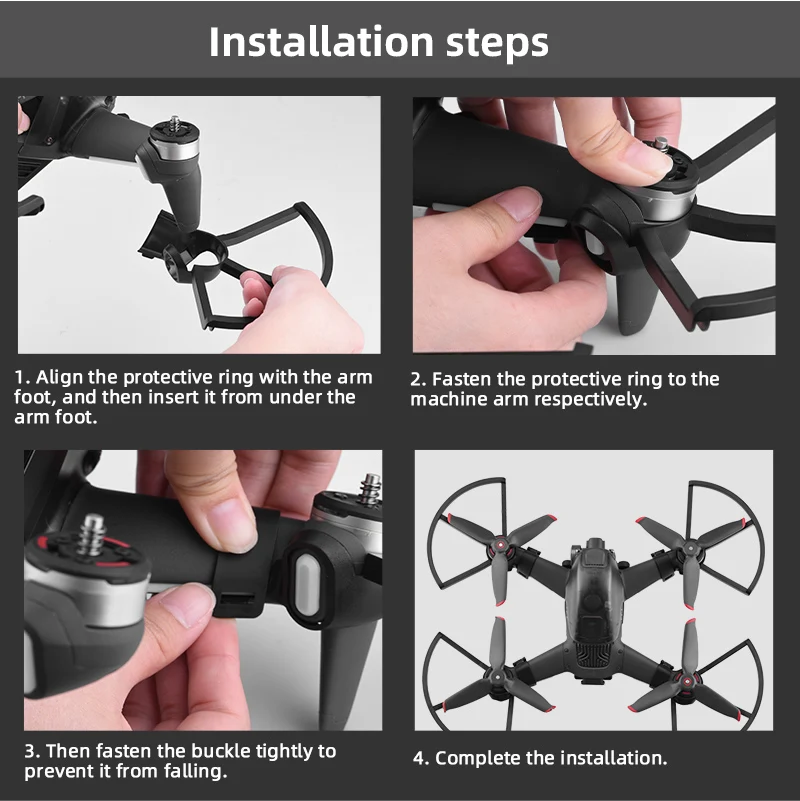 Installation steps

1. Align the protective ring with the arm foot, and then insert it from under the arm foot.

2. Fasten the protective ring to the machine arm respectively.

3. Then fasten the buckle tightly to prevent it from falling.

4. Complete the installation.