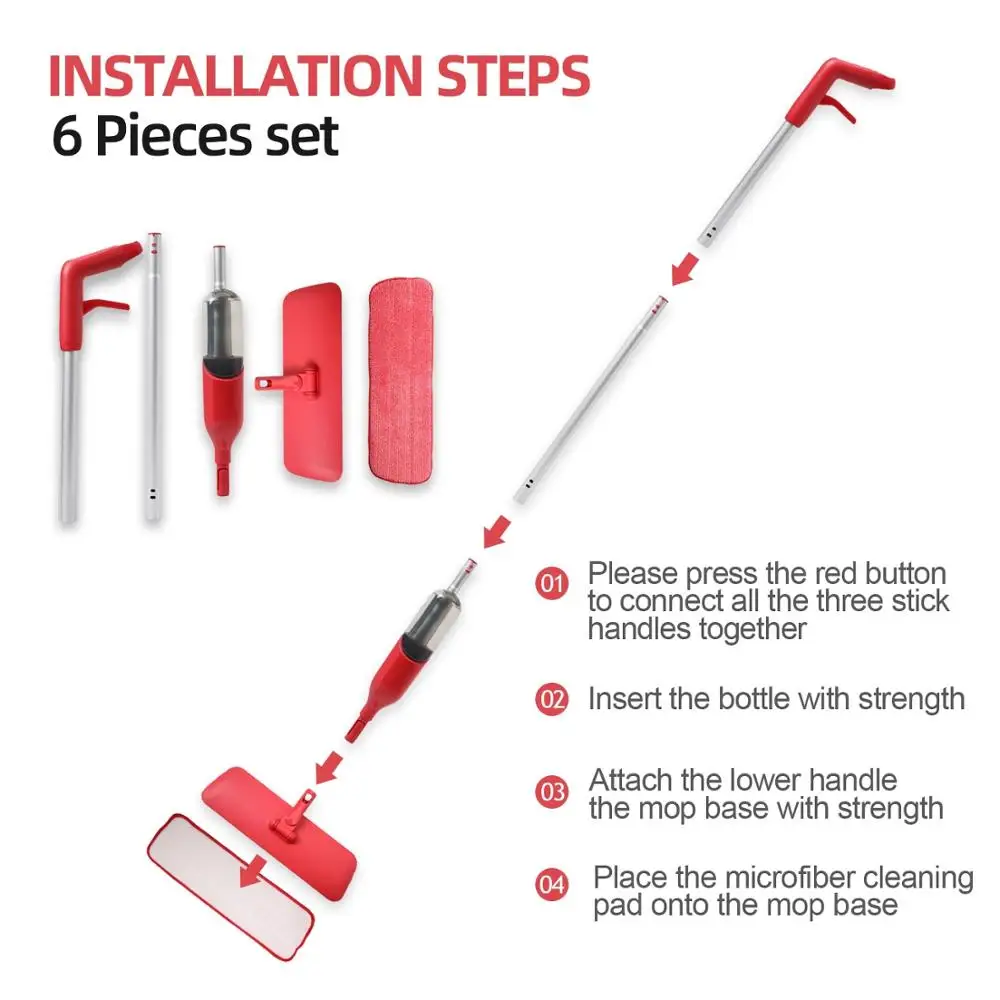 INSTALLATION STEPS
6 Pieces set

01 Please press the red button to connect all the three stick handles together

02 Insert the bottle with strength

03 Attach the lower handle the mop base with strength

04 Place the microfiber cleaning pad onto the mop base