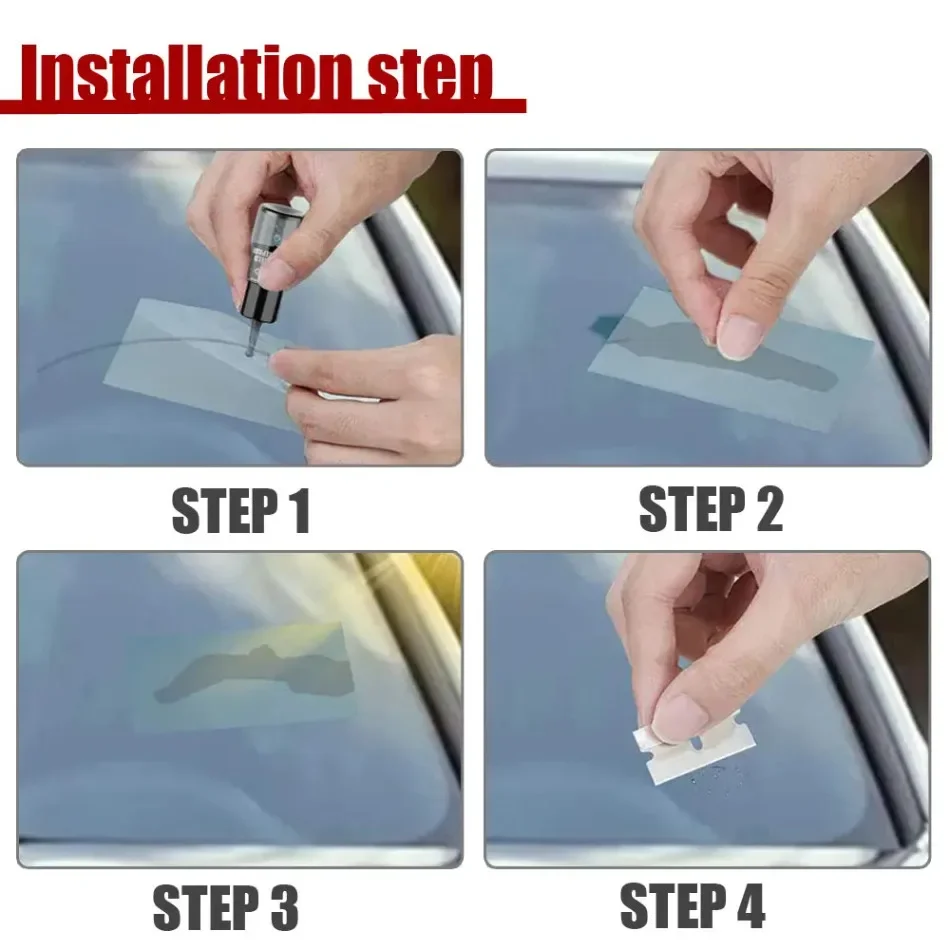 Installation step

STEP 1

STEP 2

STEP 3

STEP 4