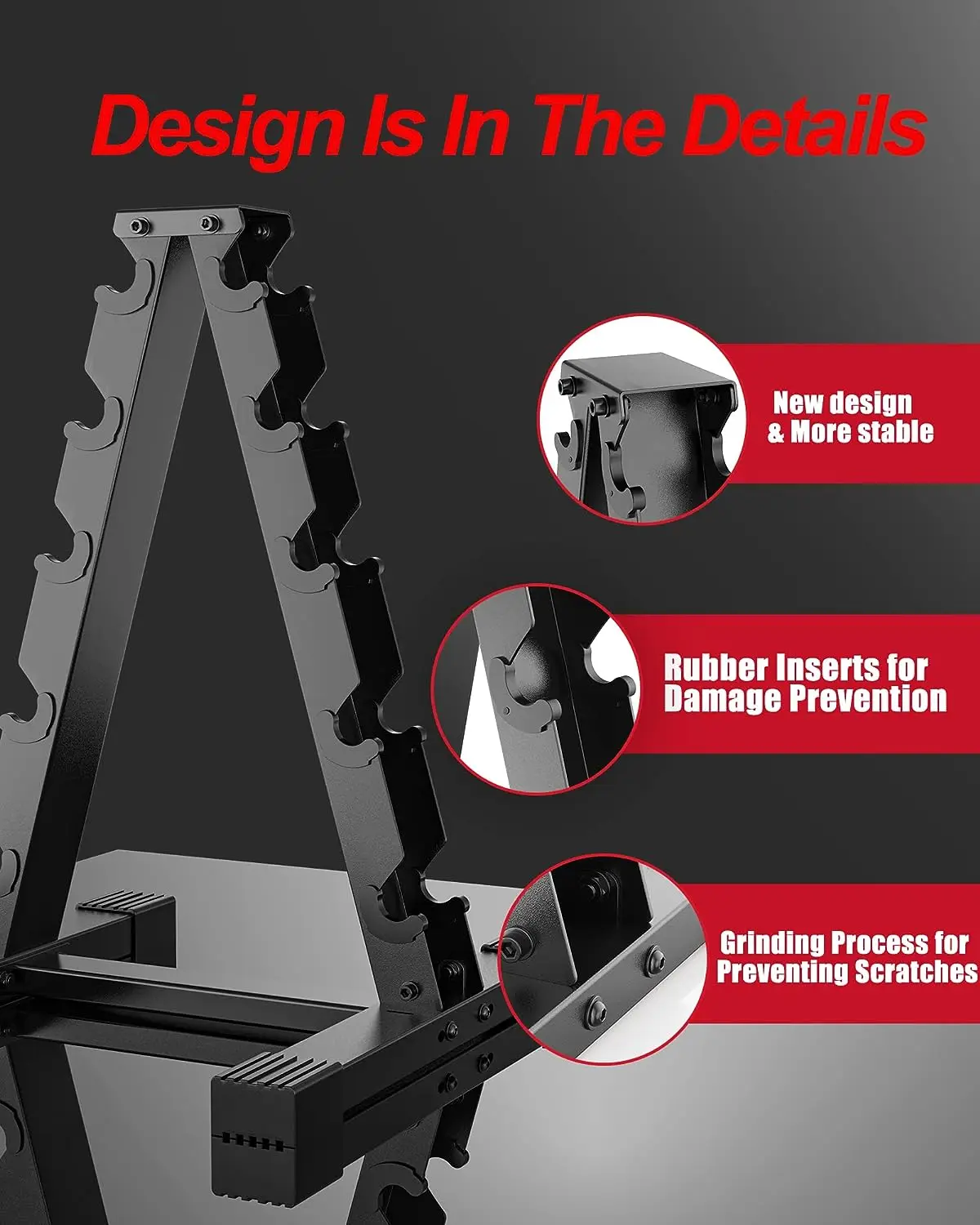 Design Is In The Details

New design
& More stable

Rubber Inserts for
Damage Prevention

Grinding Process for
Preventing Scratches