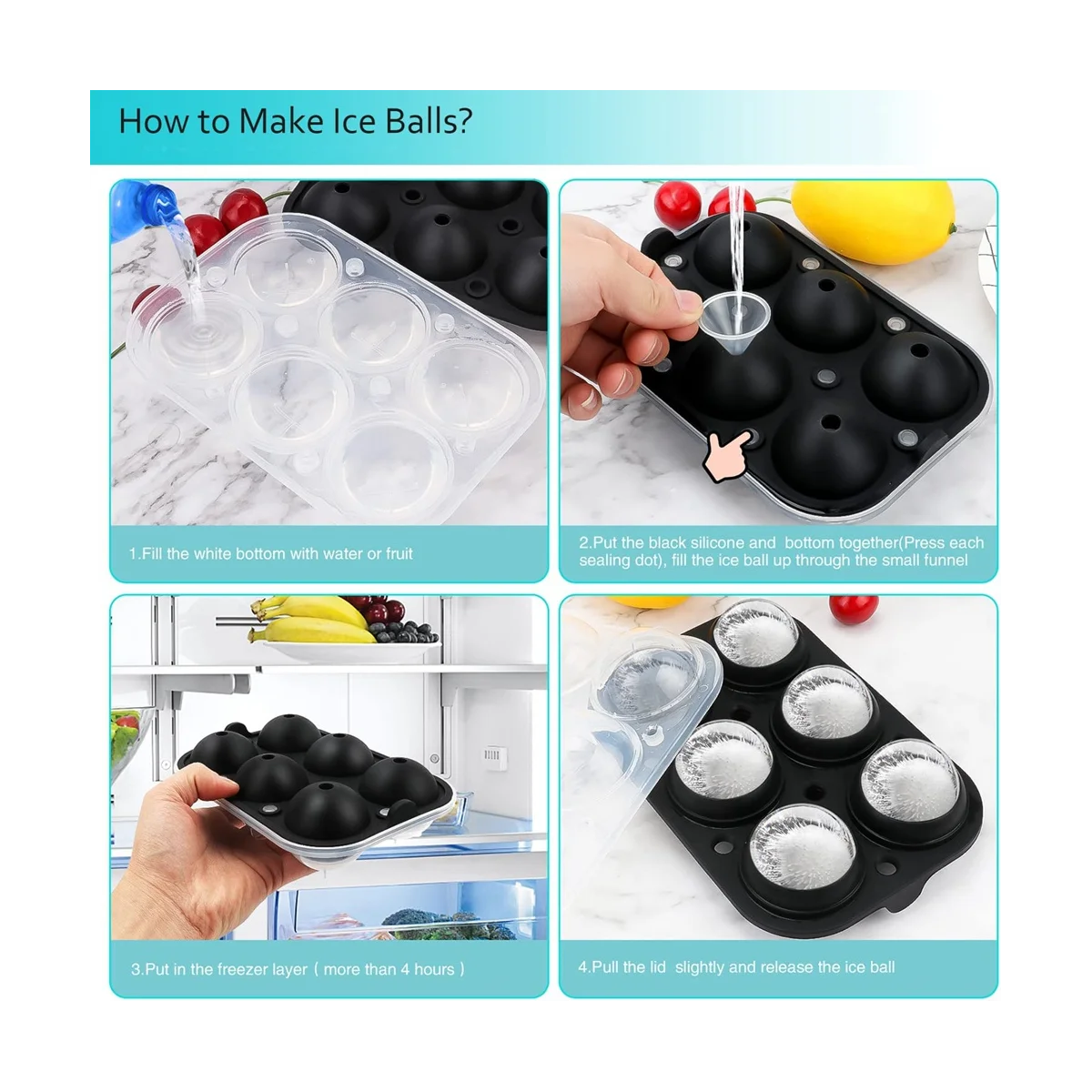 How to Make Ice Balls?

1.Fill the white bottom with water or fruit

2.Put the black silicone and bottom together(Press each sealing dot), fill the ice ball up through the small funnel

3.Put in the freezer layer（more than 4 hours）

4.Pull the lid slightly and release the ice ball