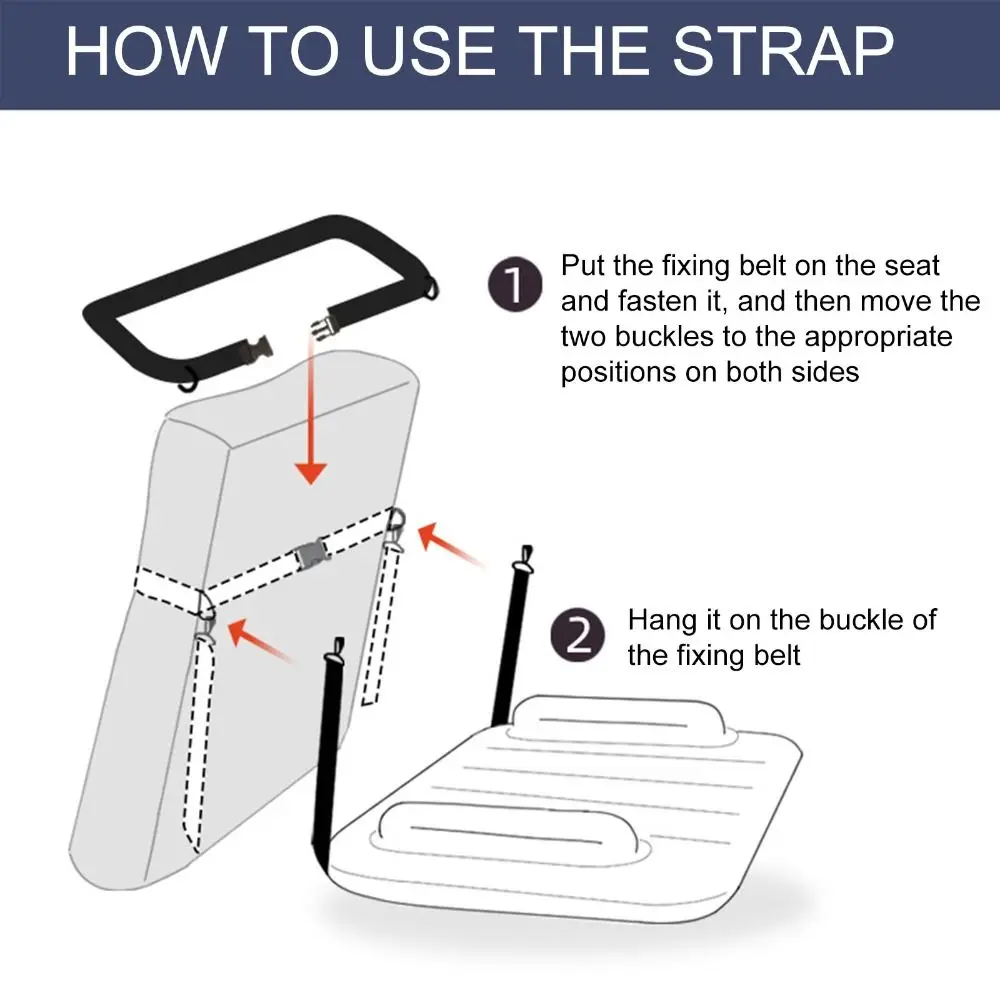 HOW TO USE THE STRAP

1 Put the fixing belt on the seat and fasten it, and then move the two buckles to the appropriate positions on both sides

2 Hang it on the buckle of the fixing belt