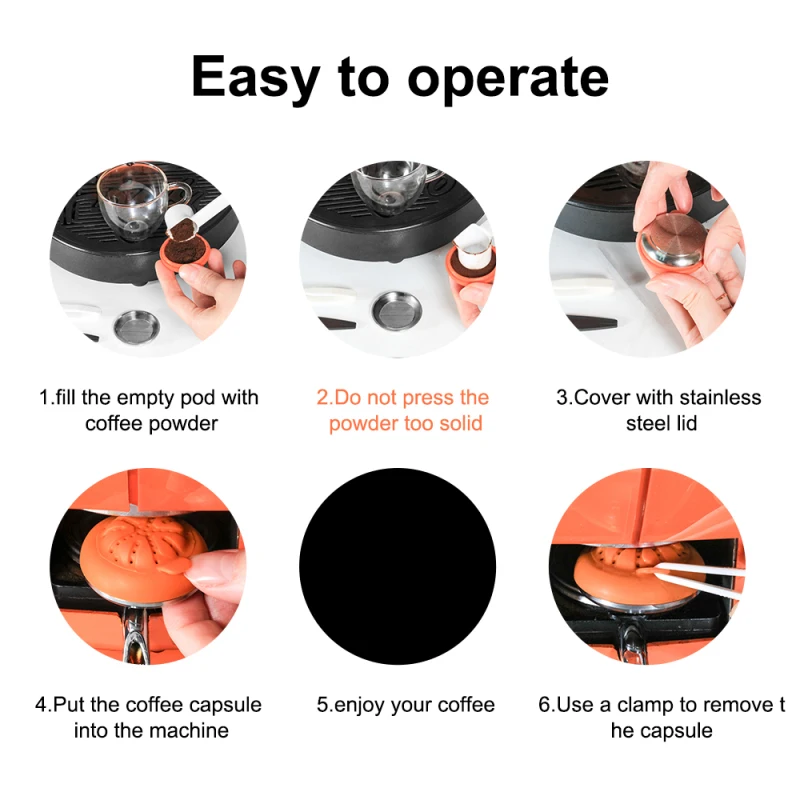 Easy to operate

1.fill the empty pod with coffee powder

2.Do not press the powder too solid

3.Cover with stainless steel lid

4.Put the coffee capsule into the machine

5.enjoy your coffee

6.Use a clamp to remove t he capsule