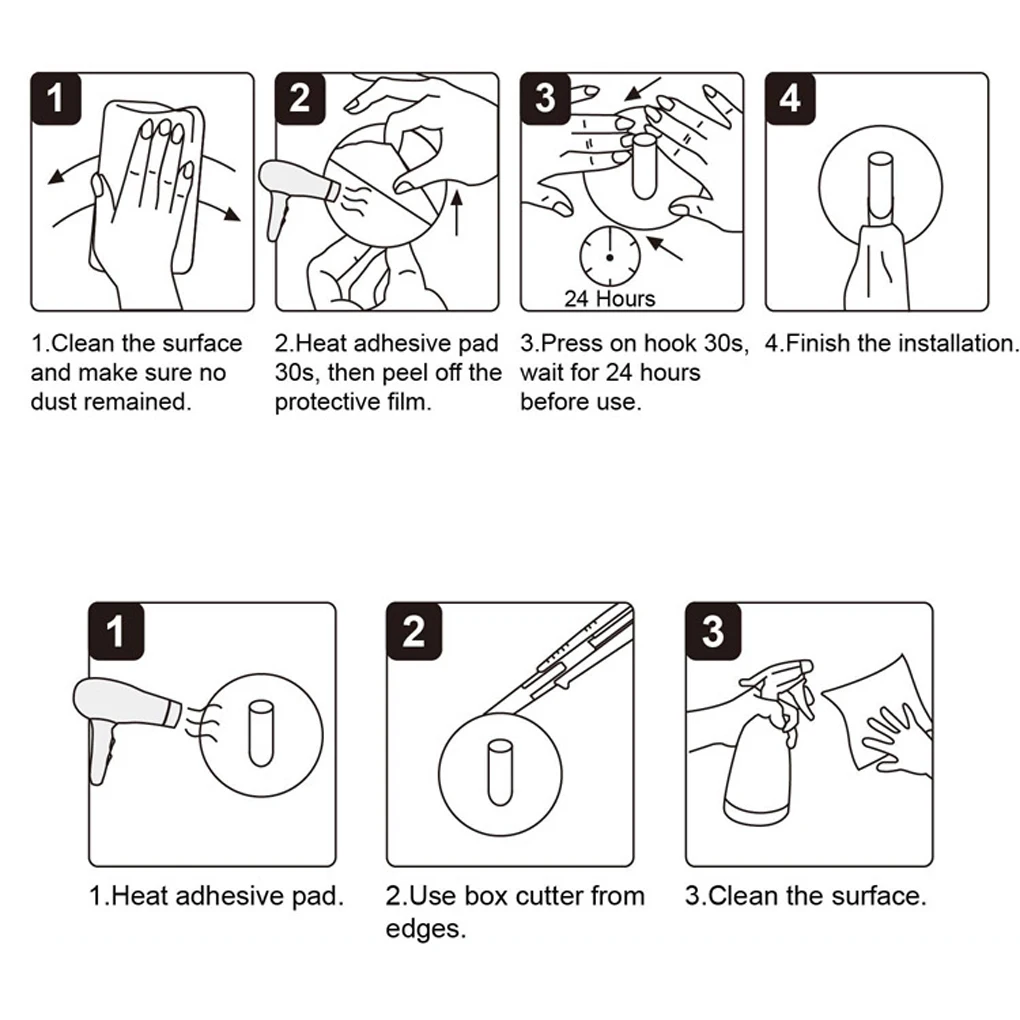 1

2

3

24 Hours

4

1.Clean the surface and make sure no dust remained.

2.Heat adhesive pad 30s, then peel off the protective film.

3.Press on hook 30s, wait for 24 hours before use.

4.Finish the installation.

1

2

3

1.Heat adhesive pad.

2.Use box cutter from edges.

3.Clean the surface.