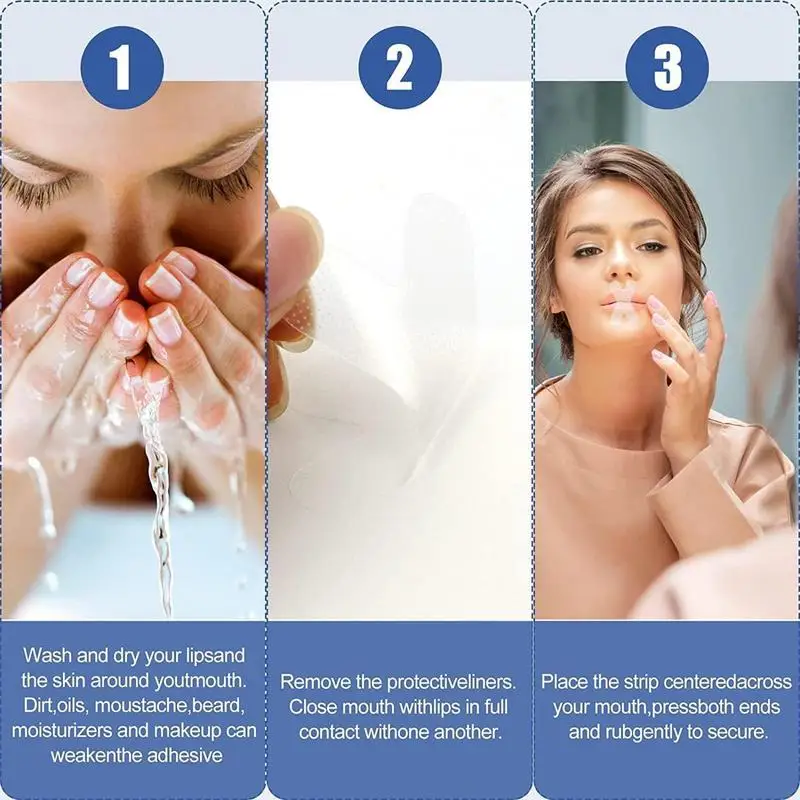 1

Wash and dry your lipsand the skin around youtmouth. Dirt,oils, moustache,beard, moisturizers and makeup can weakenthe adhesive

2

Remove the protectiveliners. Close mouth withlips in full contact withone another.

3

Place the strip centeredacross your mouth,pressboth ends and rubgently to secure.