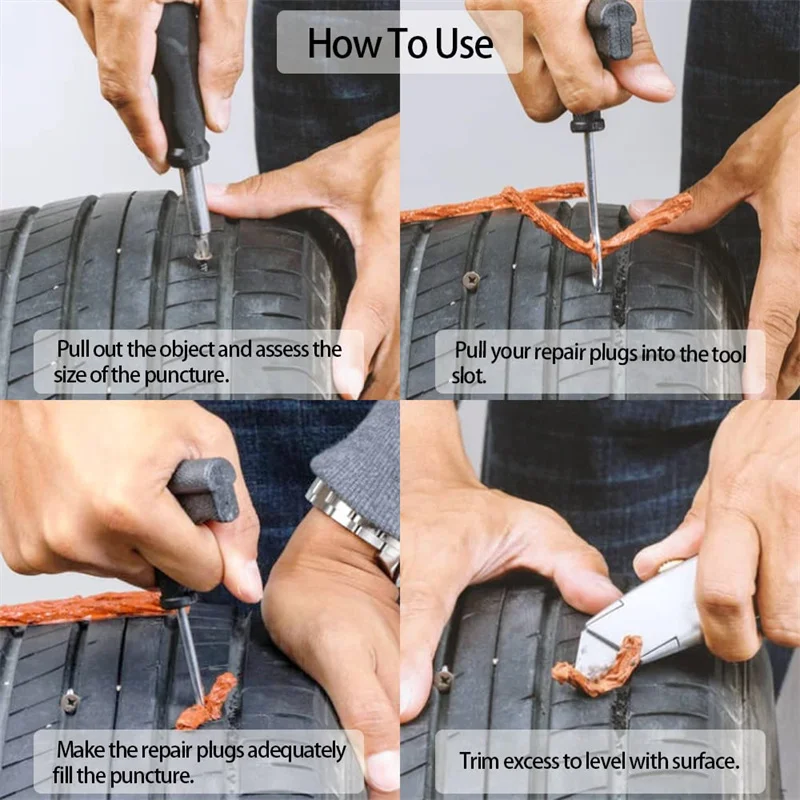 How To Use

Pull out the object and assess the size of the puncture.

Pull your repair plugs into the tool slot.

Make the repair plugs adequately fill the puncture.

Trim excess to level with surface.