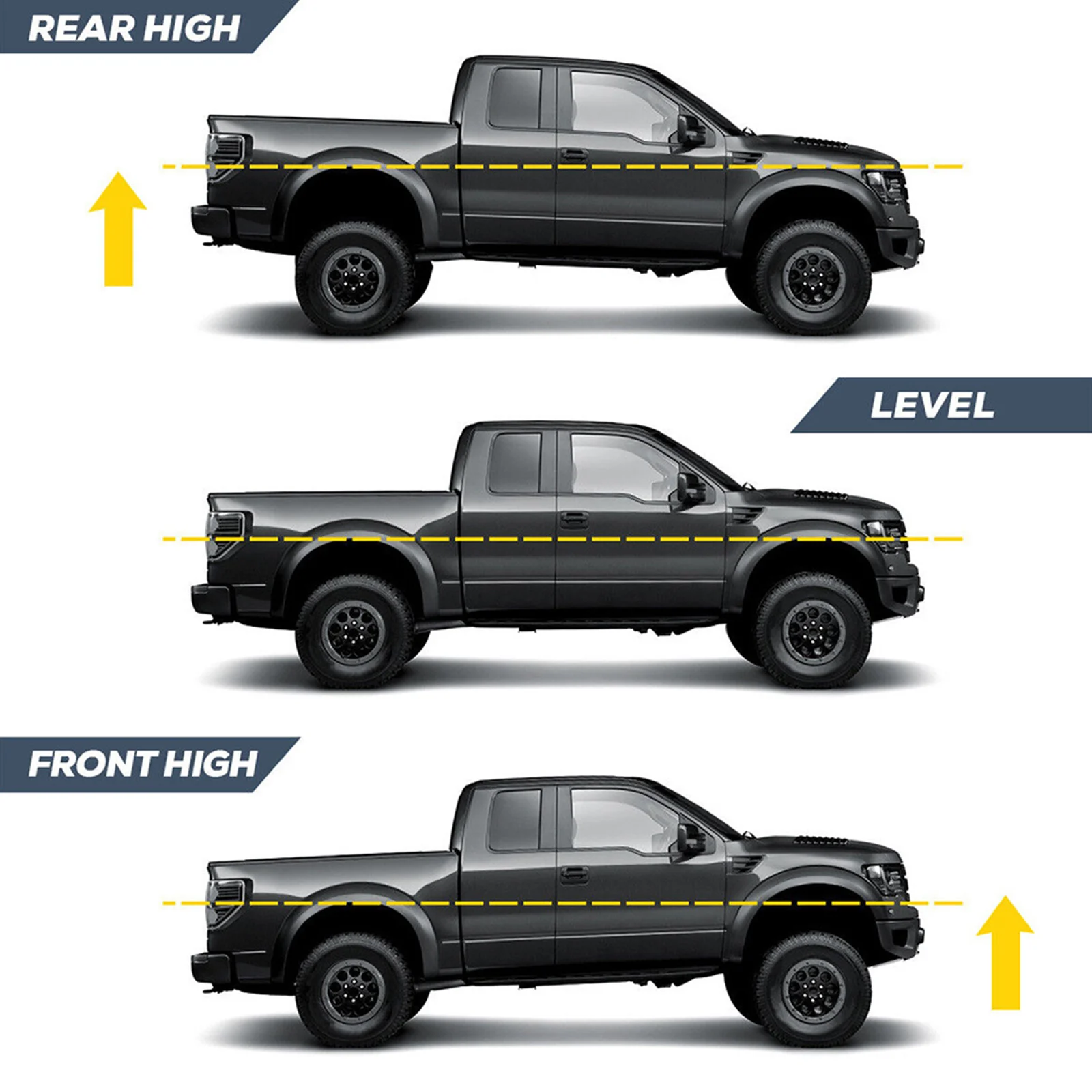 REAR HIGH

LEVEL

FRONT HIGH