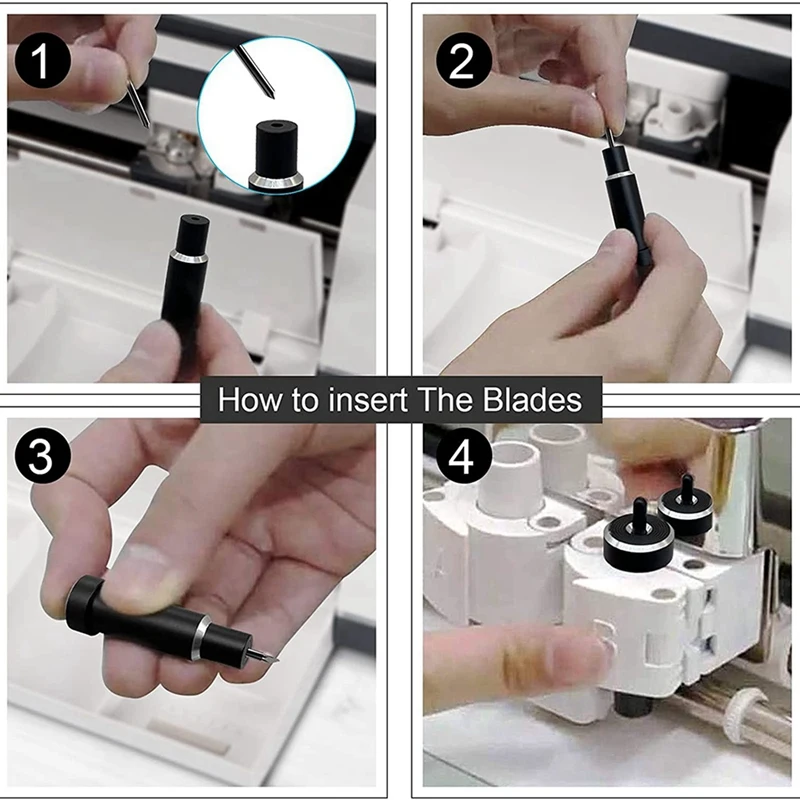 1

2

How to insert The Blades

3

4