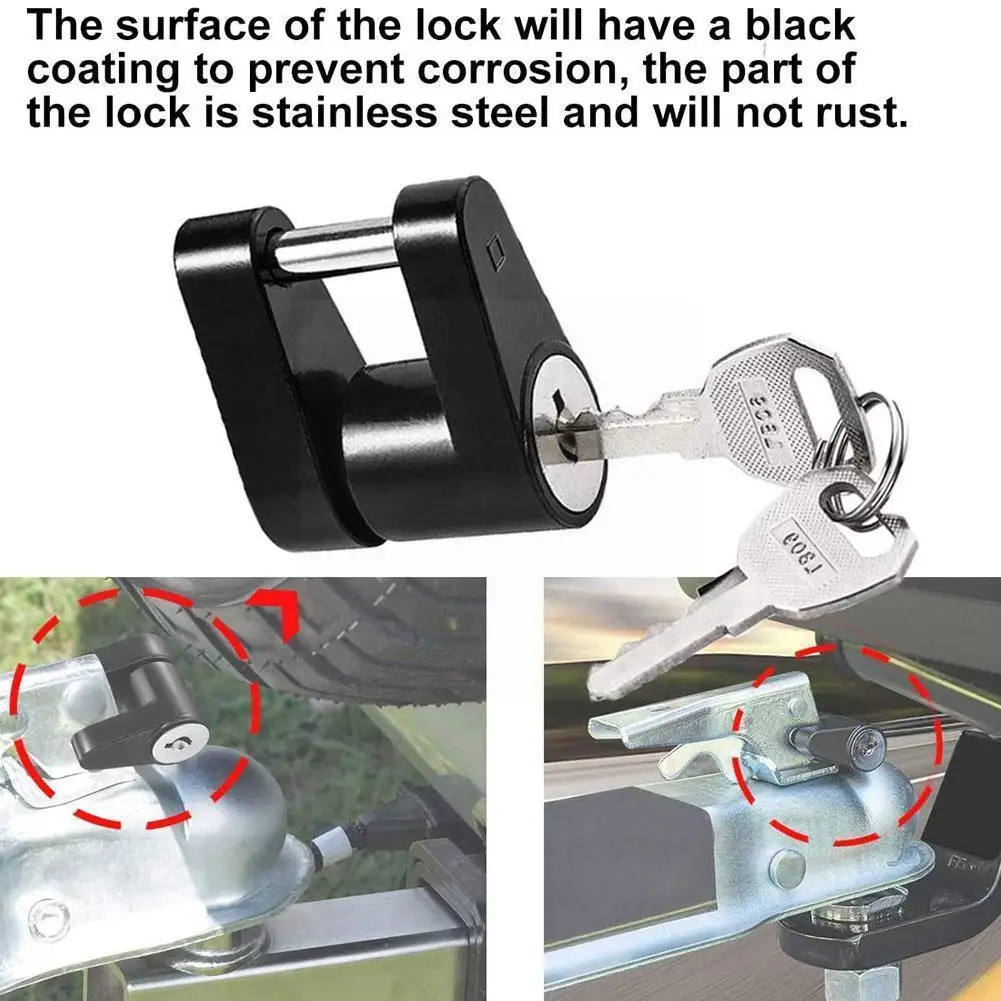 The surface of the lock will have a black coating to prevent corrosion, the part of the lock is stainless steel and will not rust.

1303

1303