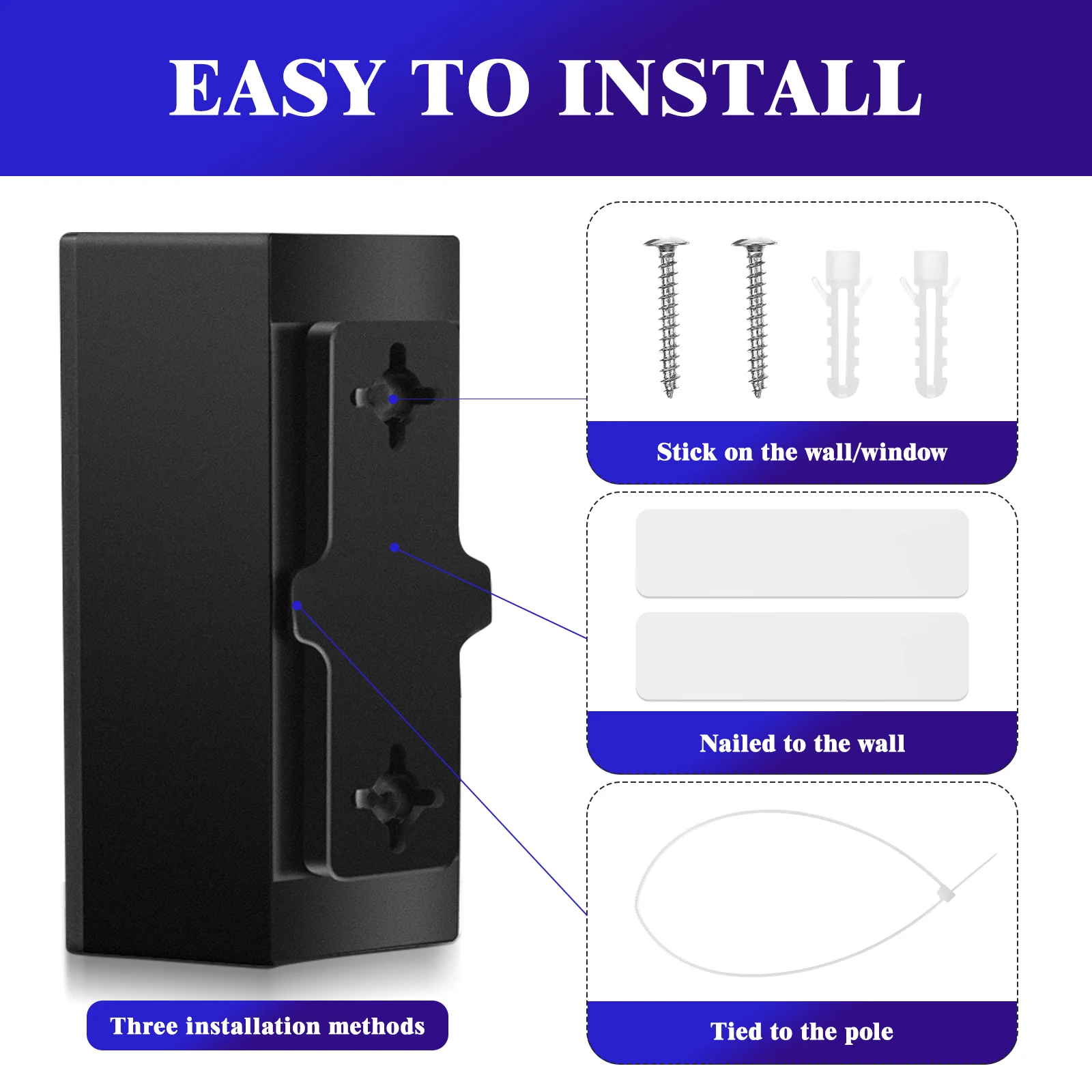 EASY TO INSTALL

Stick on the wall/window

Nailed to the wall

Tied to the pole

Three installation methods