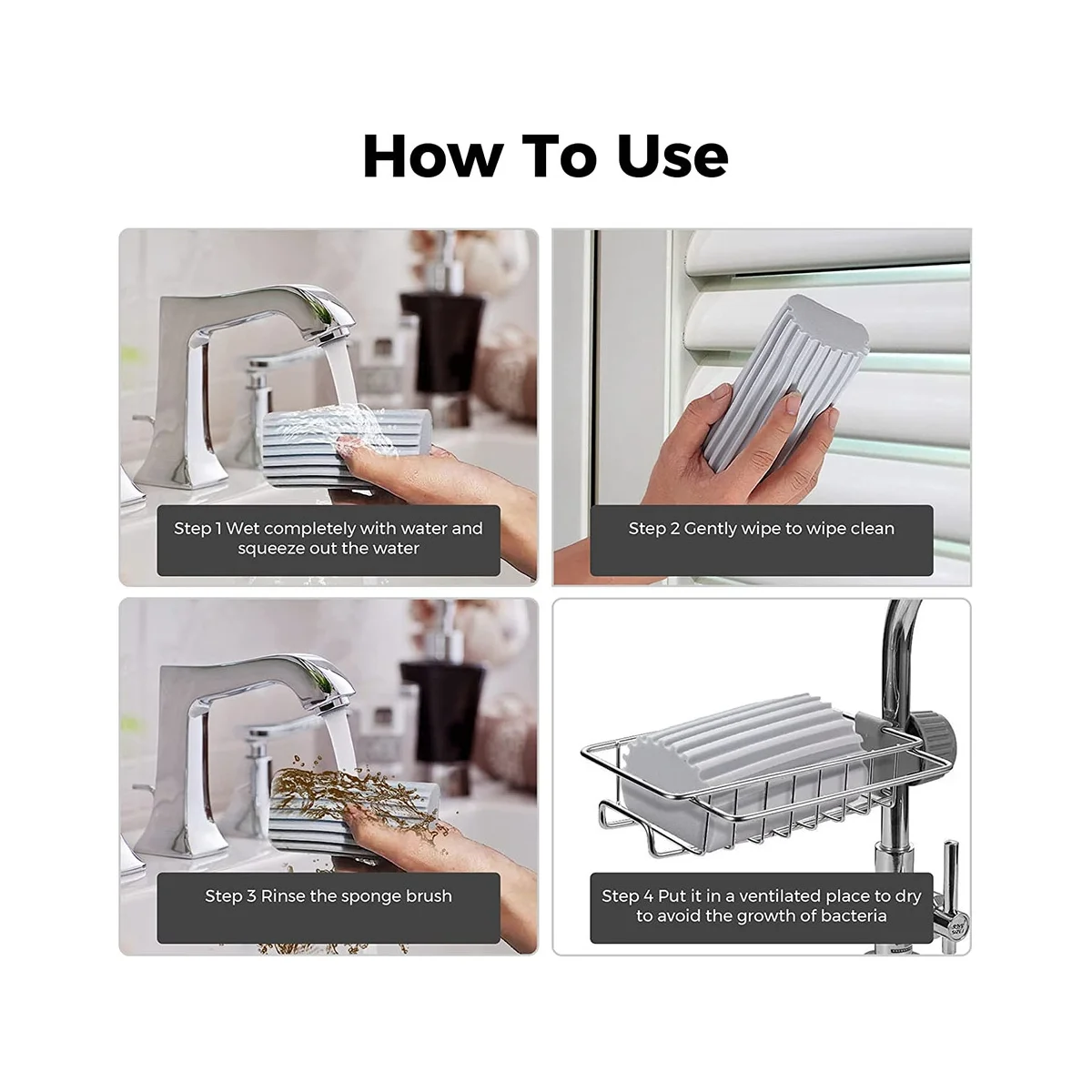 How To Use

Step 1 Wet completely with water and squeeze out the water

Step 2 Gently wipe to wipe clean

Step 3 Rinse the sponge brush

Step 4 Put it in a ventilated place to dry to avoid the growth of bacteria