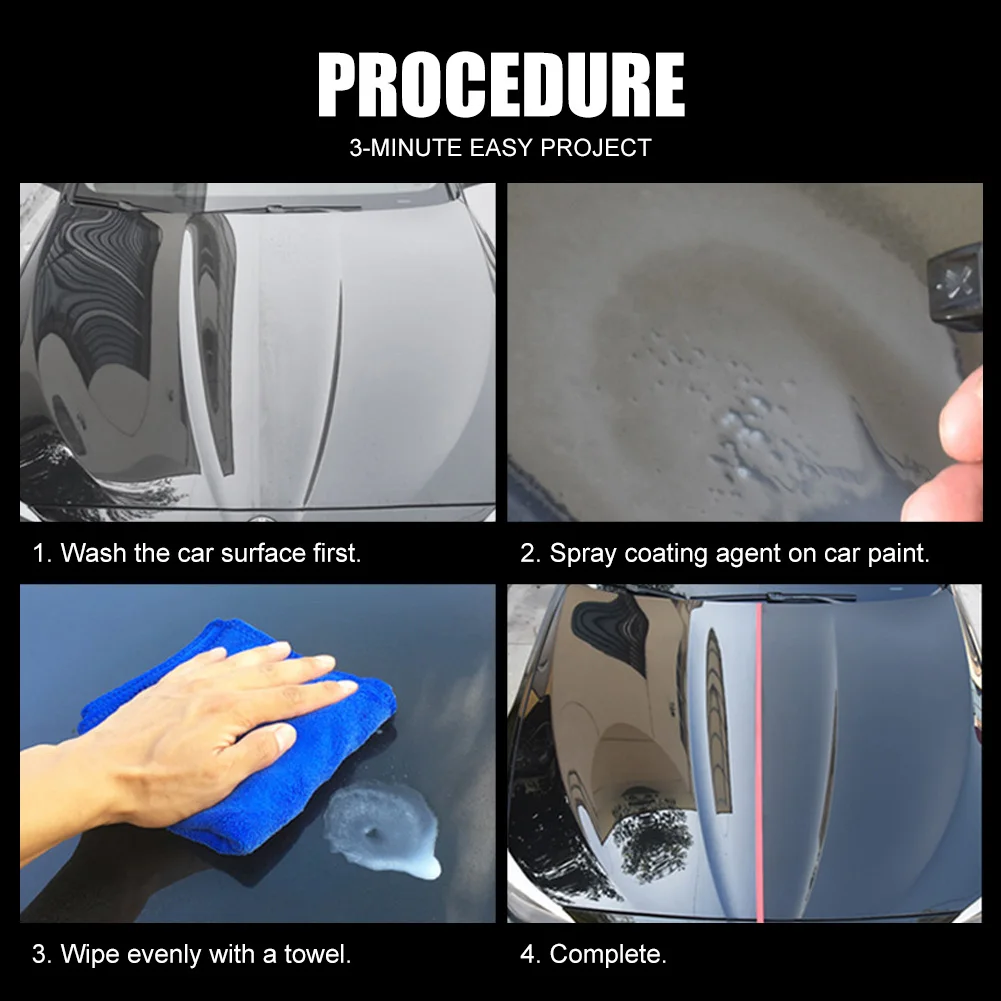 PROCEDURE
3-MINUTE EASY PROJECT

1. Wash the car surface first.

2. Spray coating agent on car paint.

3. Wipe evenly with a towel.

4. Complete.