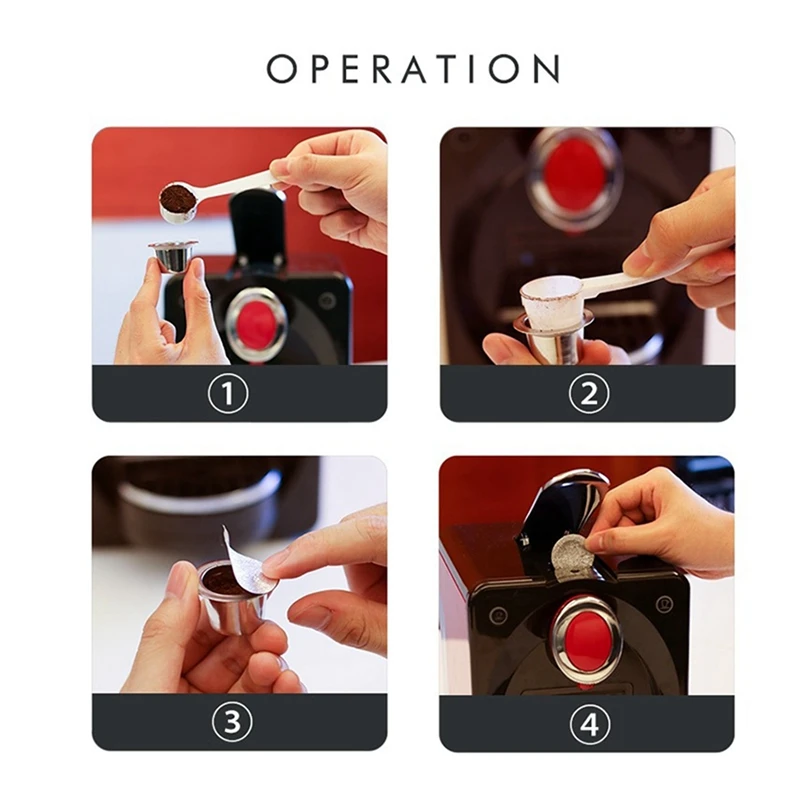 OPERATION

1

2

3

4