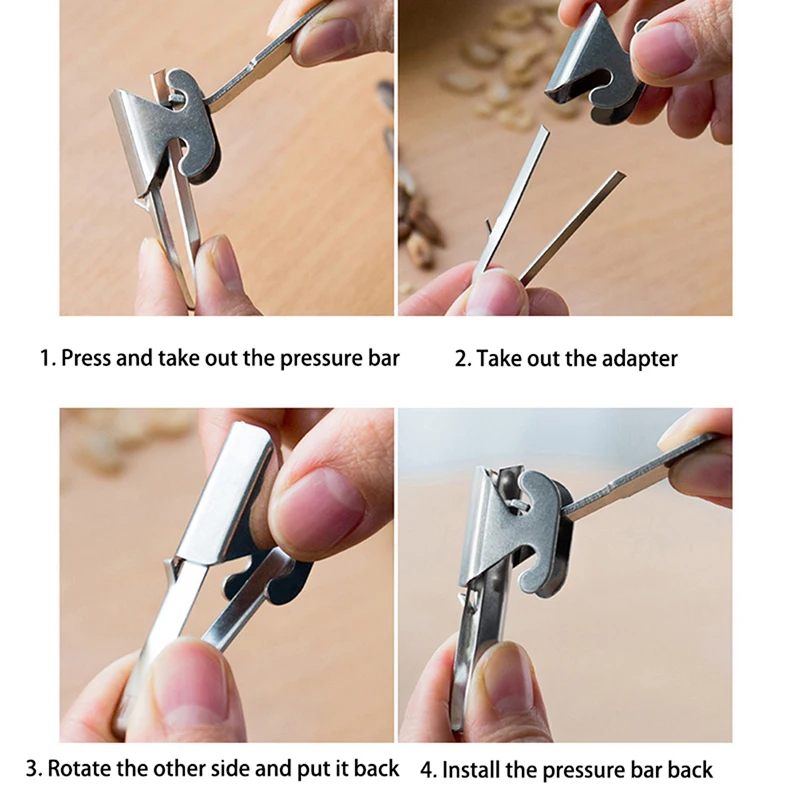 1. Press and take out the pressure bar

2. Take out the adapter

3. Rotate the other side and put it back

4. Install the pressure bar back