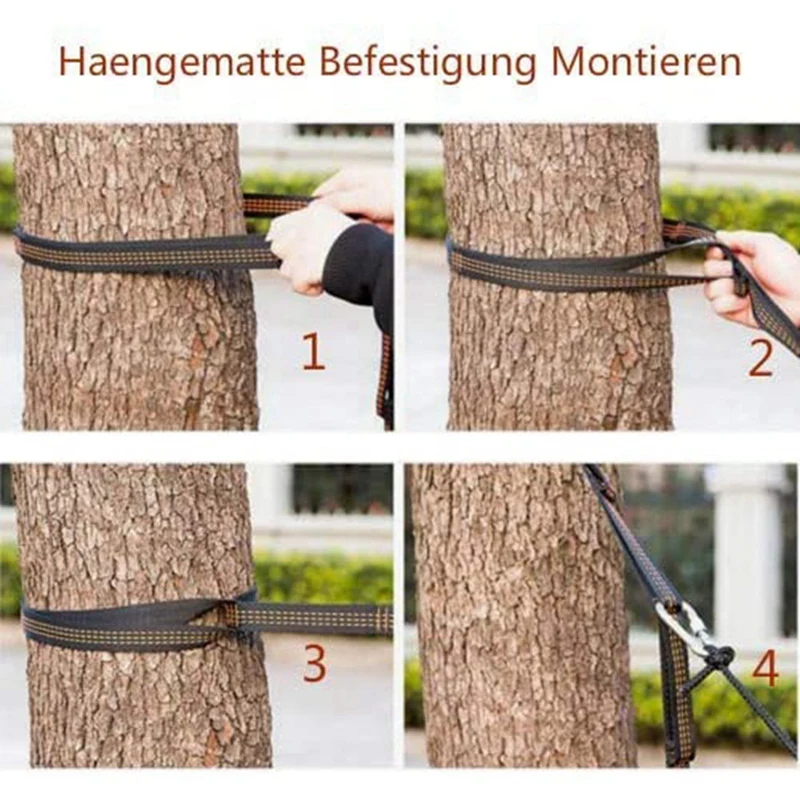 Haengematte Befestigung Montieren

1

2

3

4