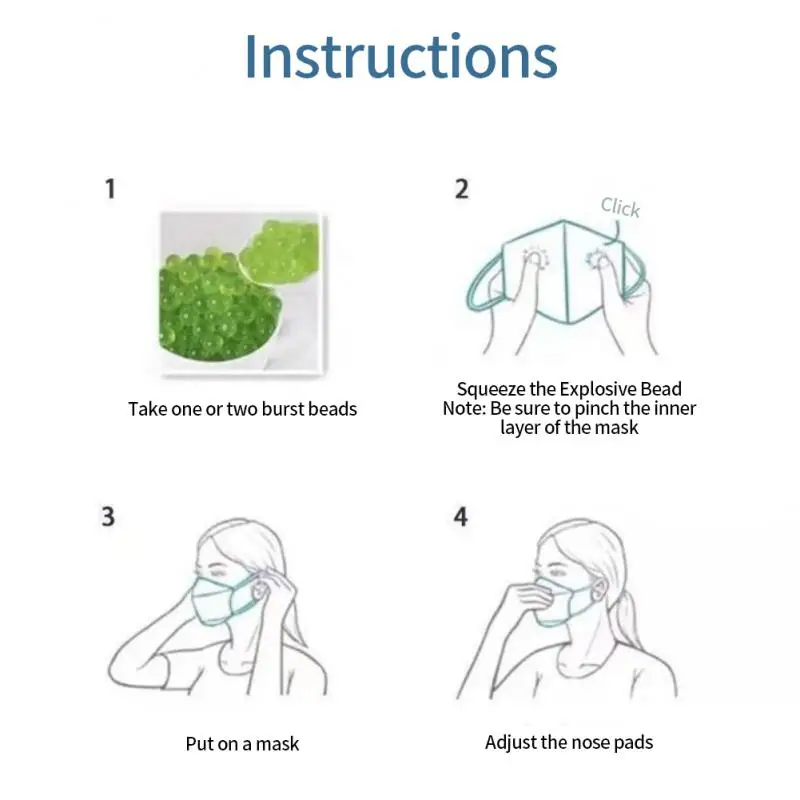 Instructions

1

Take one or two burst beads

2

Click

Squeeze the Explosive Bead
Note: Be sure to pinch the inner layer of the mask

3

Put on a mask

4

Adjust the nose pads