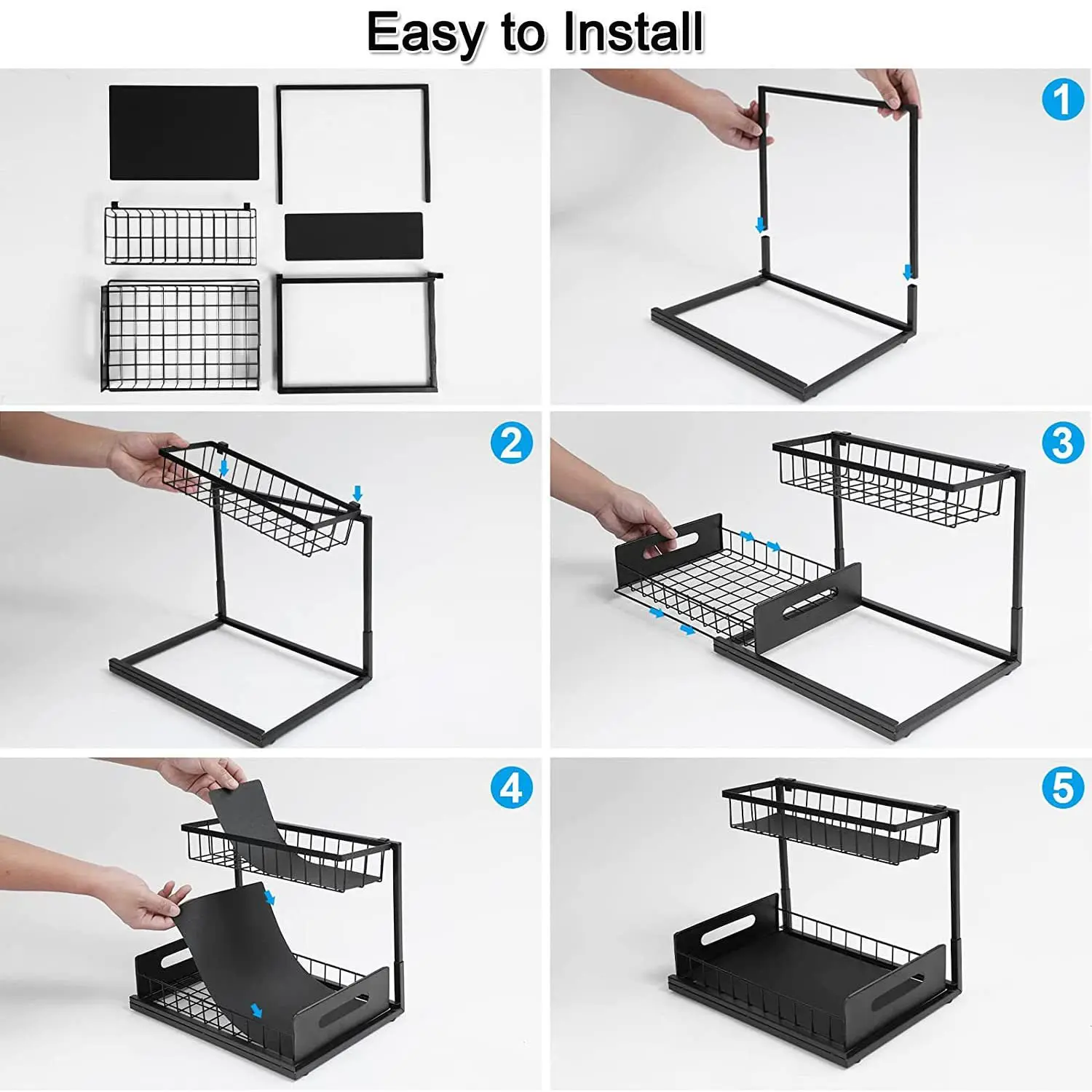 Easy to Install

1

2

3

4

5