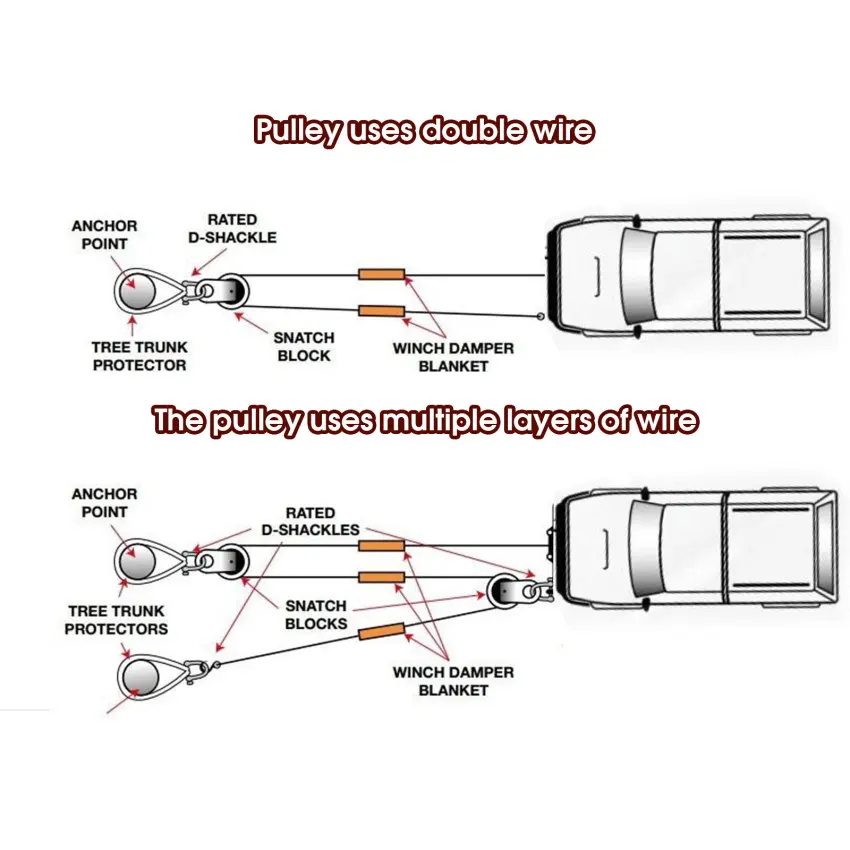 Pulley uses double wire

ANCHOR POINT

RATED D-SHACKLE

TREE TRUNK PROTECTOR

SNATCH BLOCK

WINCH DAMPER BLANKET

The pulley uses multiple layers of wire

ANCHOR POINT

RATED D-SHACKLES

TREE TRUNK PROTECTORS

SNATCH BLOCKS

WINCH DAMPER BLANKET