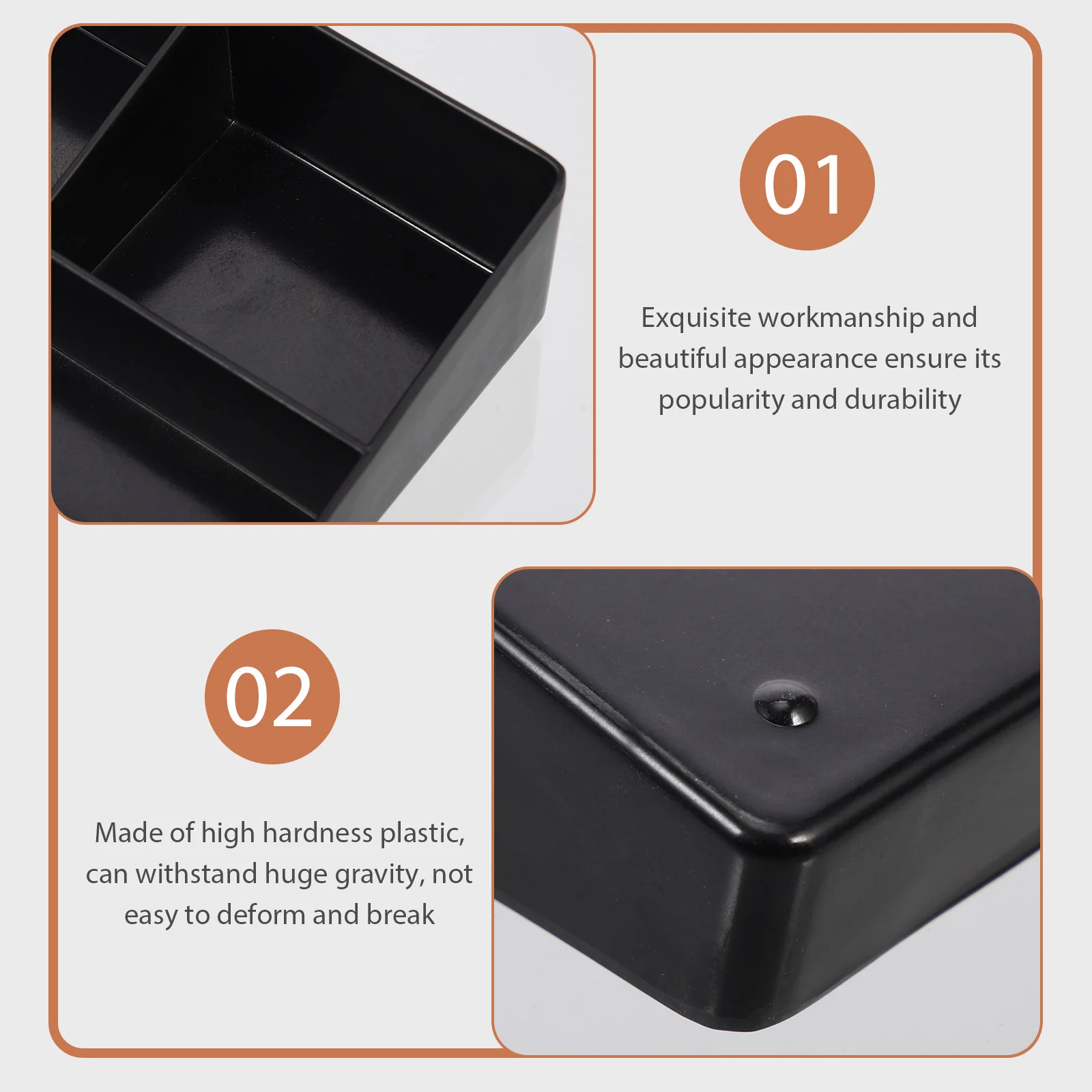 01

Exquisite workmanship and beautiful appearance ensure its popularity and durability

02

Made of high hardness plastic, can withstand huge gravity, not easy to deform and break