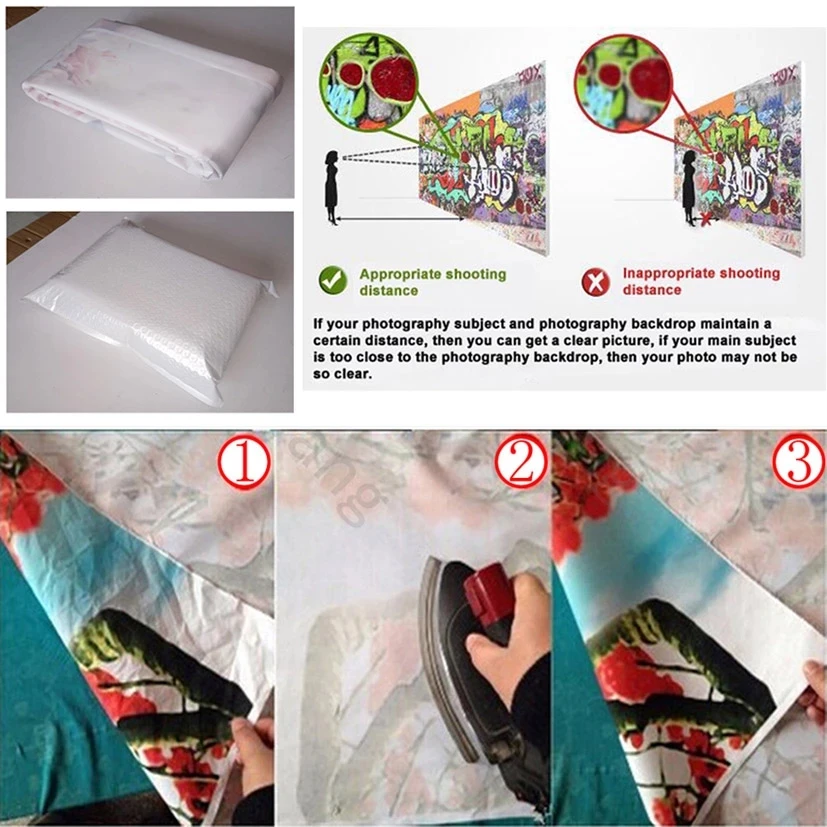 Appropriate shooting distance

Inappropriate shooting distance

If your photography subject and photography backdrop maintain a certain distance, then you can get a clear picture, if your main subject is too close to the photography backdrop, then your photo may not be so clear.

①

②

③