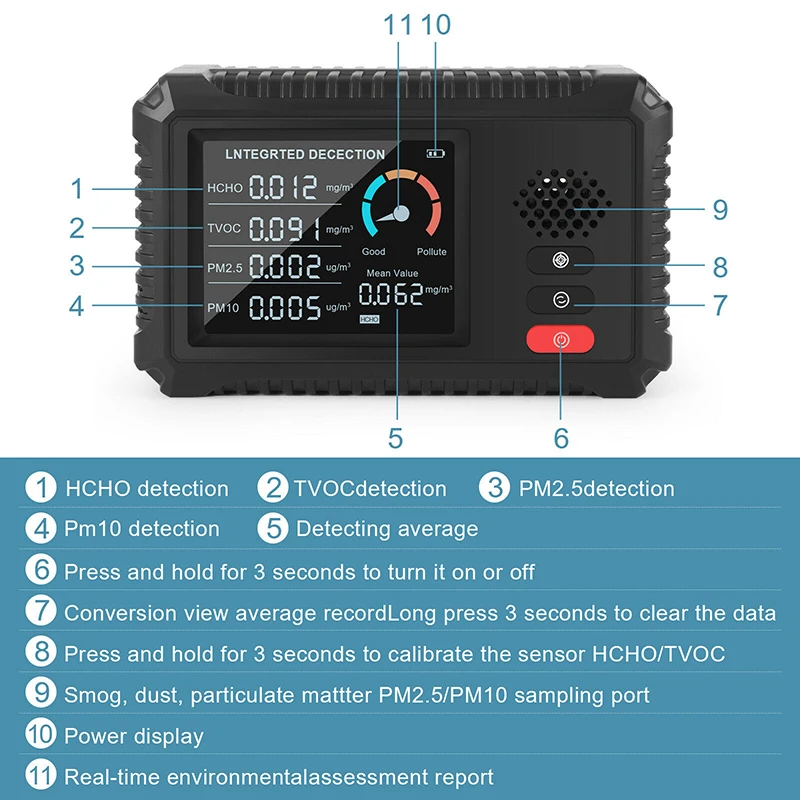 11 10

LNTEGRTED DECECTION

1 HCHO 0.012 mg/m³

2 TVOC 0.091 mg/m³

3 PM2.5 0.002 ug/m³

4 PM10 0.005 ug/m³

Good Pollute

Mean Value

0.062 mg/m³

HCHO

9

8

7

5

6

1 HCHO detection 2 TVOCdetection 3 PM2.5detection

4 Pm10 detection 5 Detecting average

6 Press and hold for 3 seconds to turn it on or off

7 Conversion view average recordLong press 3 seconds to clear the data

8 Press and hold for 3 seconds to calibrate the sensor HCHO/TVOC

9 Smog, dust, particulate mattter PM2.5/PM10 sampling port

10 Power display

11 Real-time environmentalassessment report