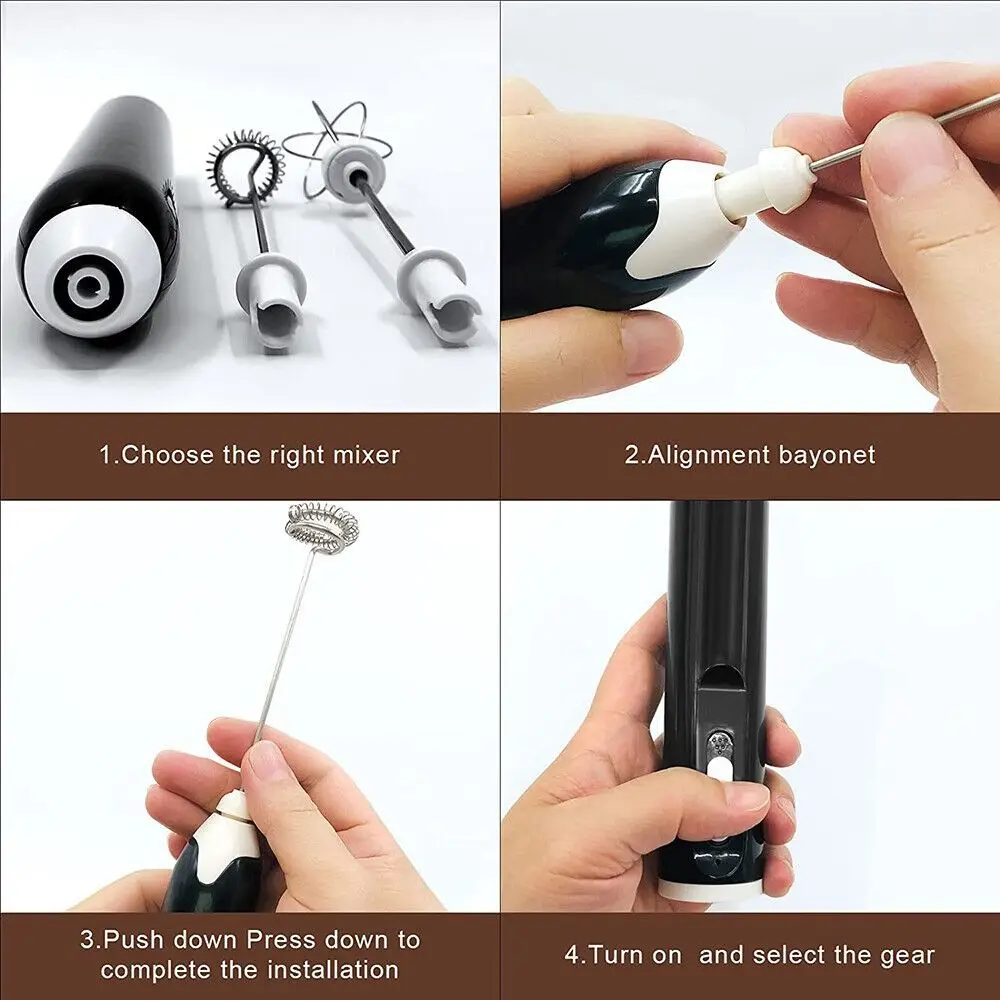 1.Choose the right mixer

2.Alignment bayonet

3.Push down Press down to complete the installation

4.Turn on  and select the gear