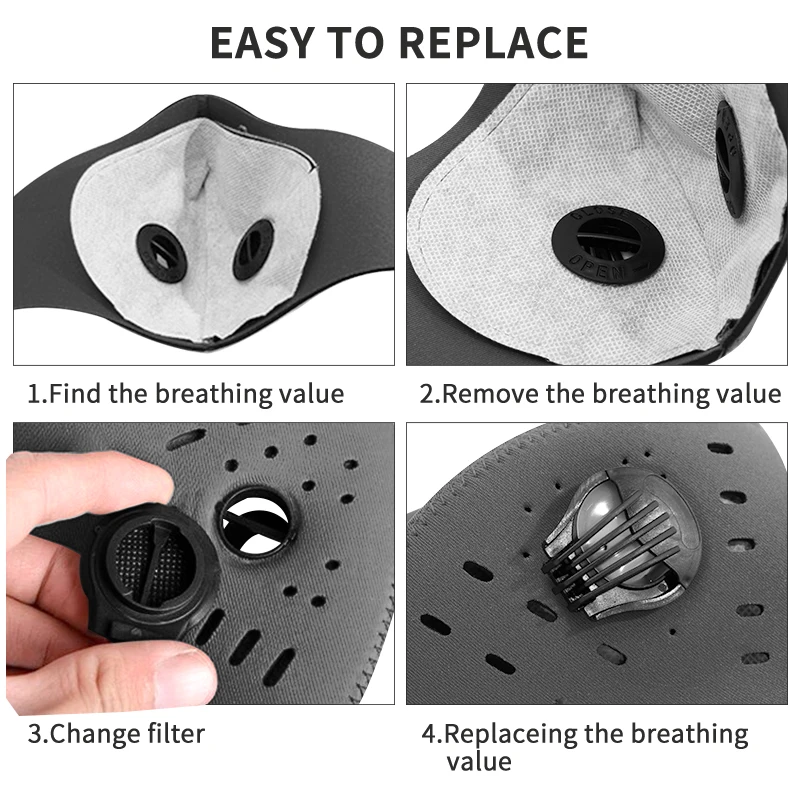 EASY TO REPLACE

CLOSE
OPEN

1.Find the breathing value

2.Remove the breathing value

3.Change filter

4.Replaceing the breathing value