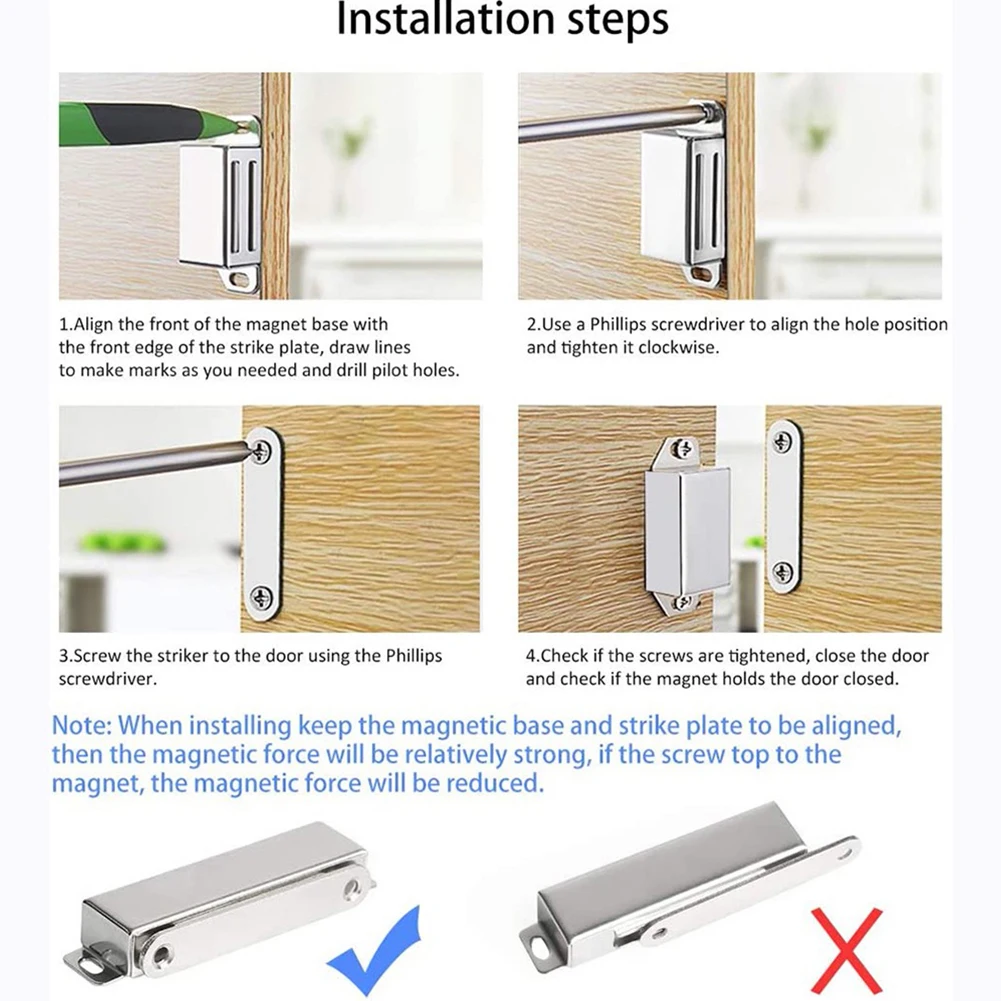 Installation steps

1.Align the front of the magnet base with the front edge of the strike plate, draw lines to make marks as you needed and drill pilot holes.

2.Use a Phillips screwdriver to align the hole position and tighten it clockwise.

3.Screw the striker to the door using the Phillips screwdriver.

4.Check if the screws are tightened, close the door and check if the magnet holds the door closed.

Note: When installing keep the magnetic base and strike plate to be aligned, then the magnetic force will be relatively strong, if the screw top to the magnet, the magnetic force will be reduced.