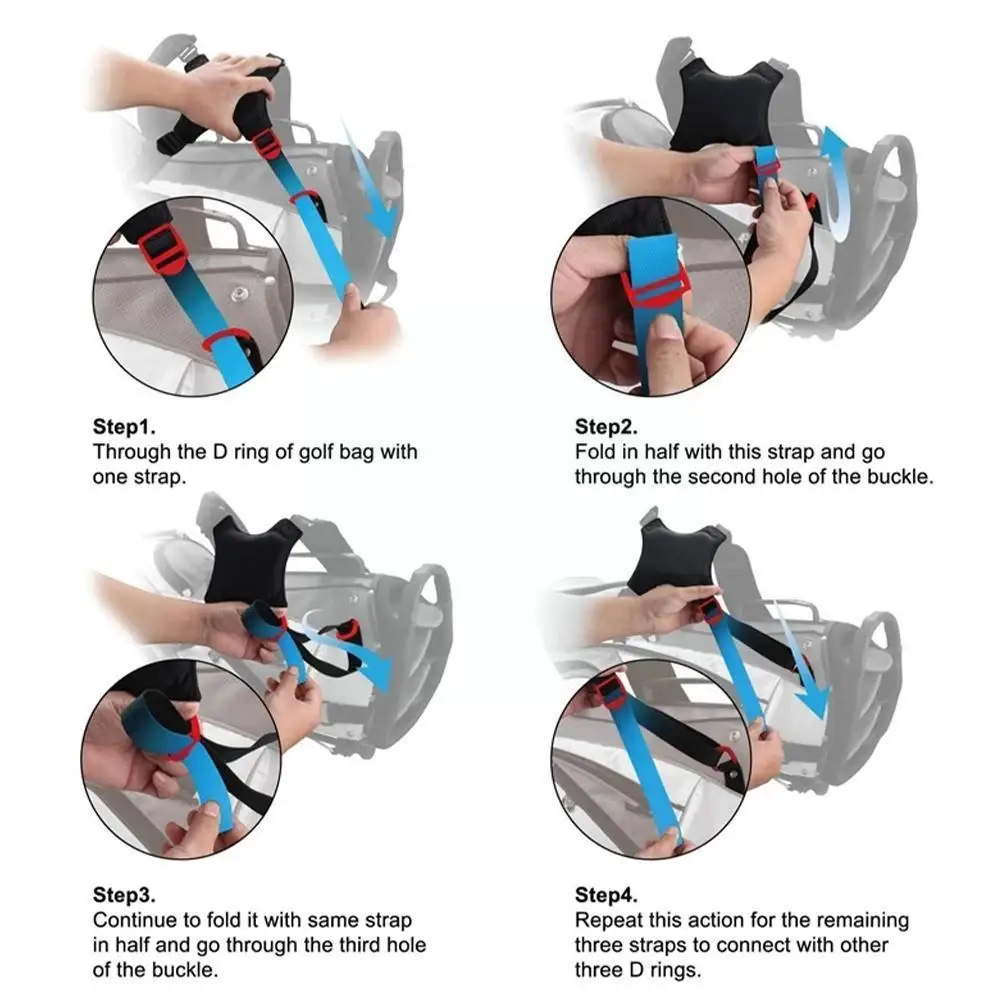 Step1.
Through the D ring of golf bag with one strap.

Step2.
Fold in half with this strap and go through the second hole of the buckle.

Step3.
Continue to fold it with same strap in half and go through the third hole of the buckle.

Step4.
Repeat this action for the remaining three straps to connect with other three D rings.