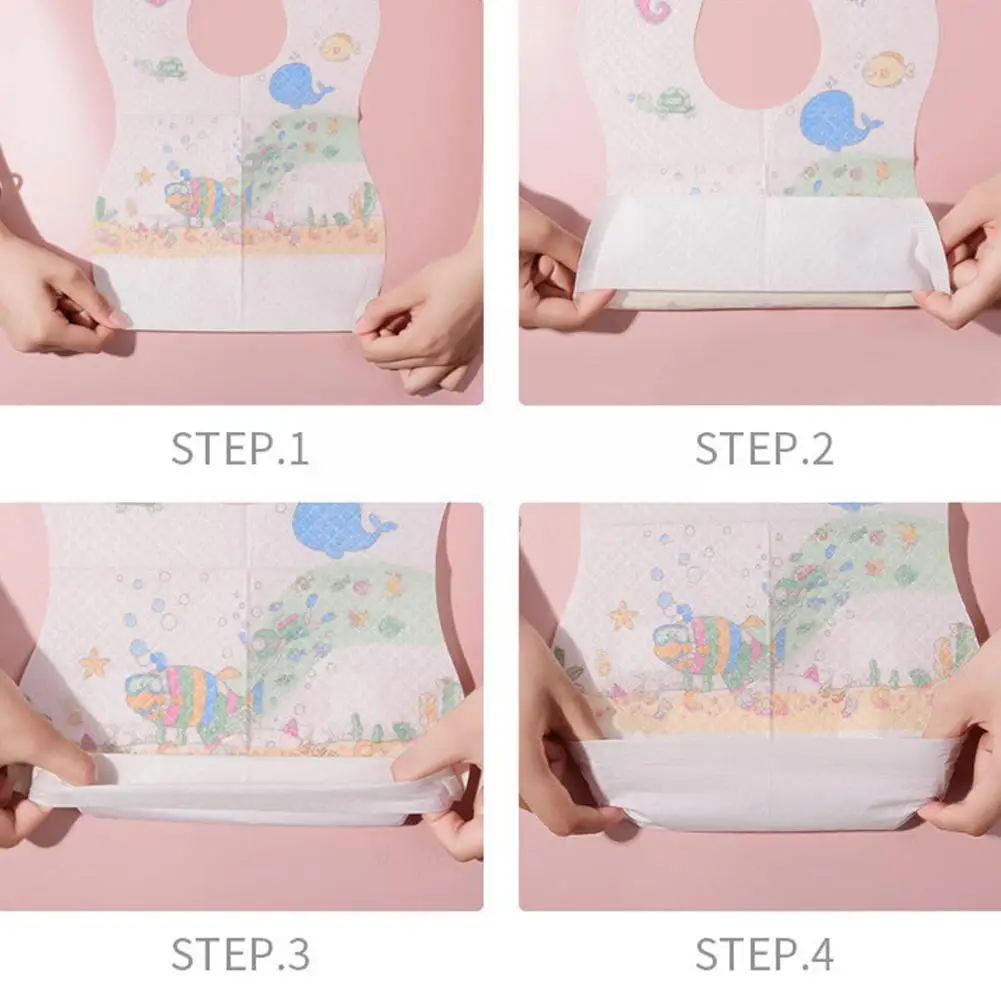 STEP.1

STEP.2

STEP.3

STEP.4