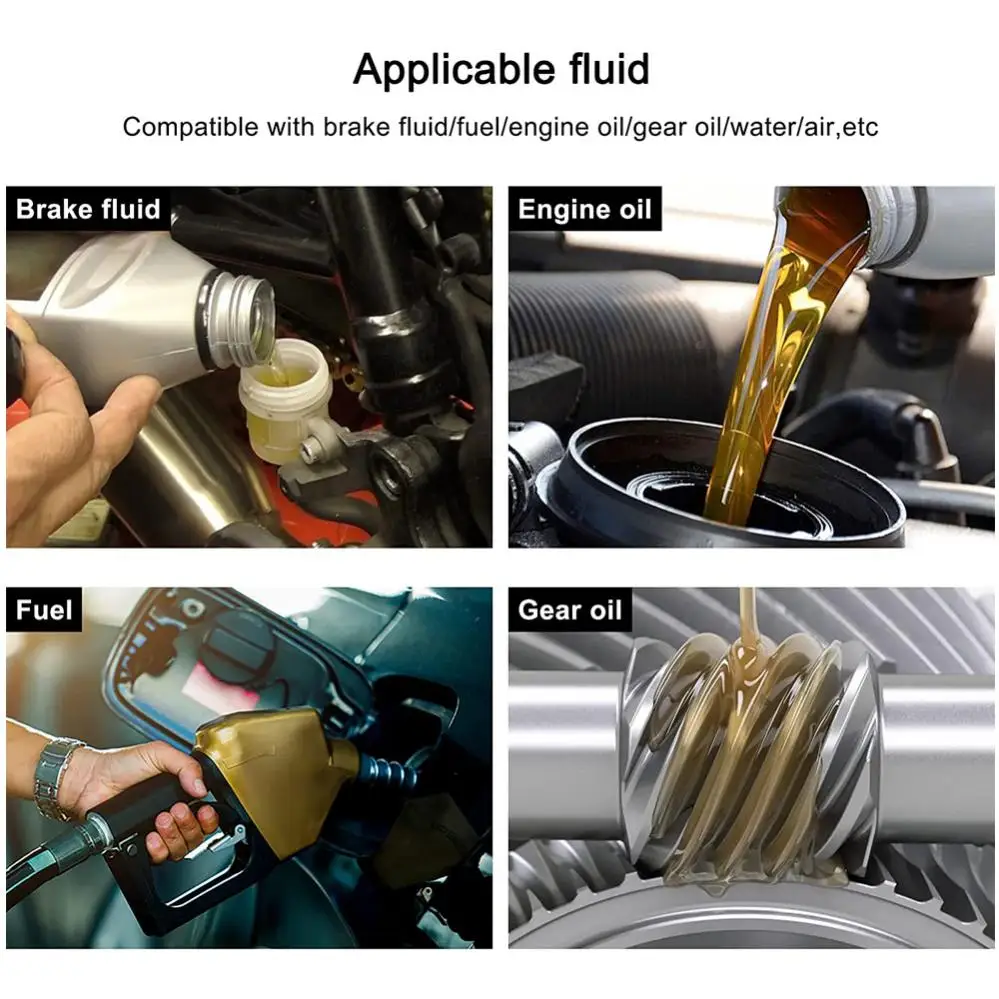 Applicable fluid

Compatible with brake fluid/fuel/engine oil/gear oil/water/air,etc

Brake fluid

Engine oil

Fuel

Gear oil