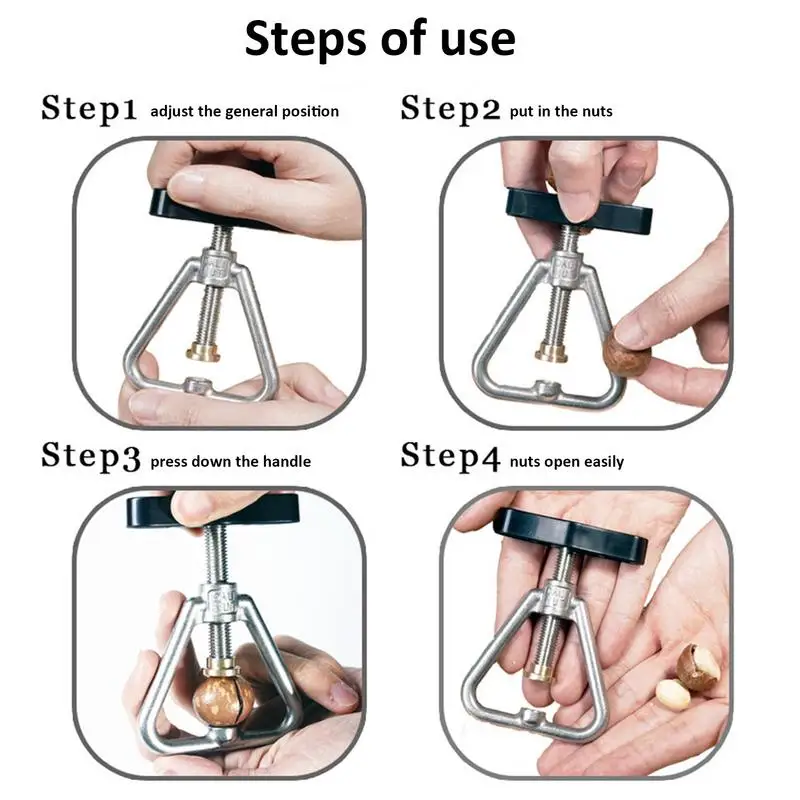 Steps of use

Step1 adjust the general position

Step2 put in the nuts

Step3 press down the handle

Step4 nuts open easily