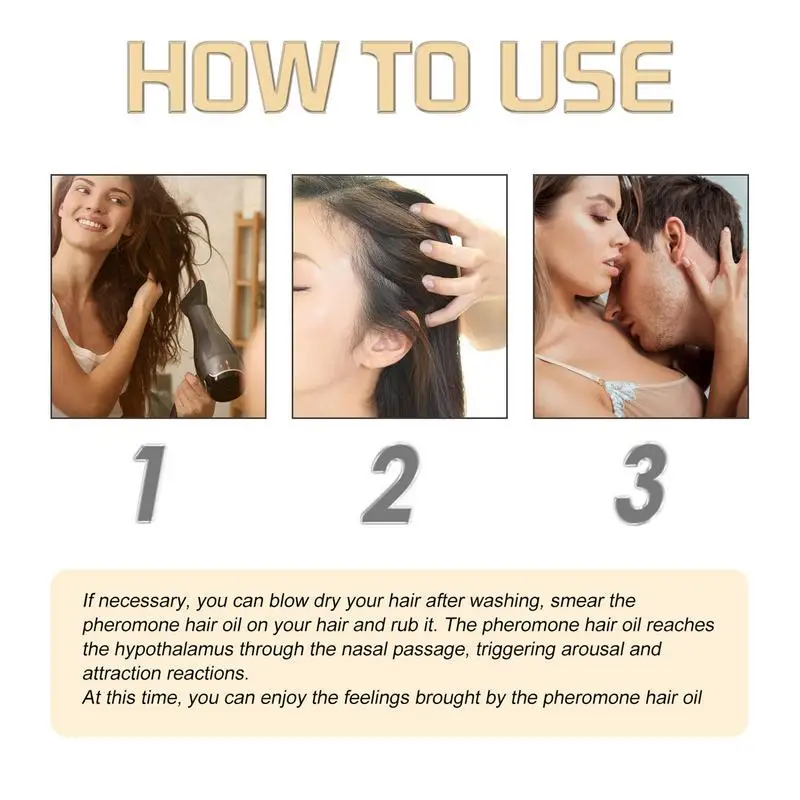 HOW TO USE

1

2

3

If necessary, you can blow dry your hair after washing, smear the pheromone hair oil on your hair and rub it. The pheromone hair oil reaches the hypothalamus through the nasal passage, triggering arousal and attraction reactions.
At this time, you can enjoy the feelings brought by the pheromone hair oil