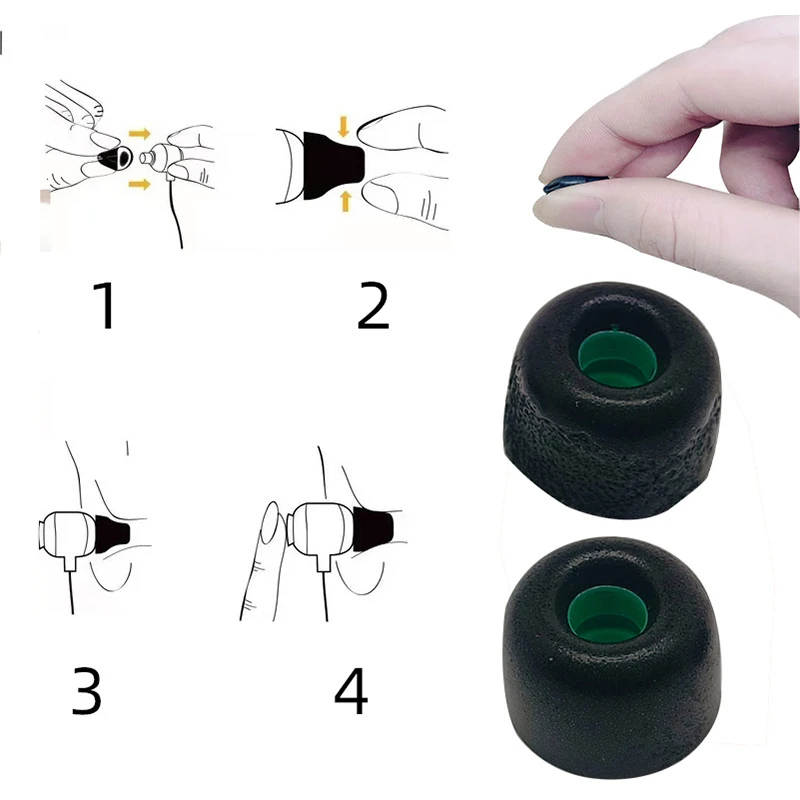 1

2

3

4