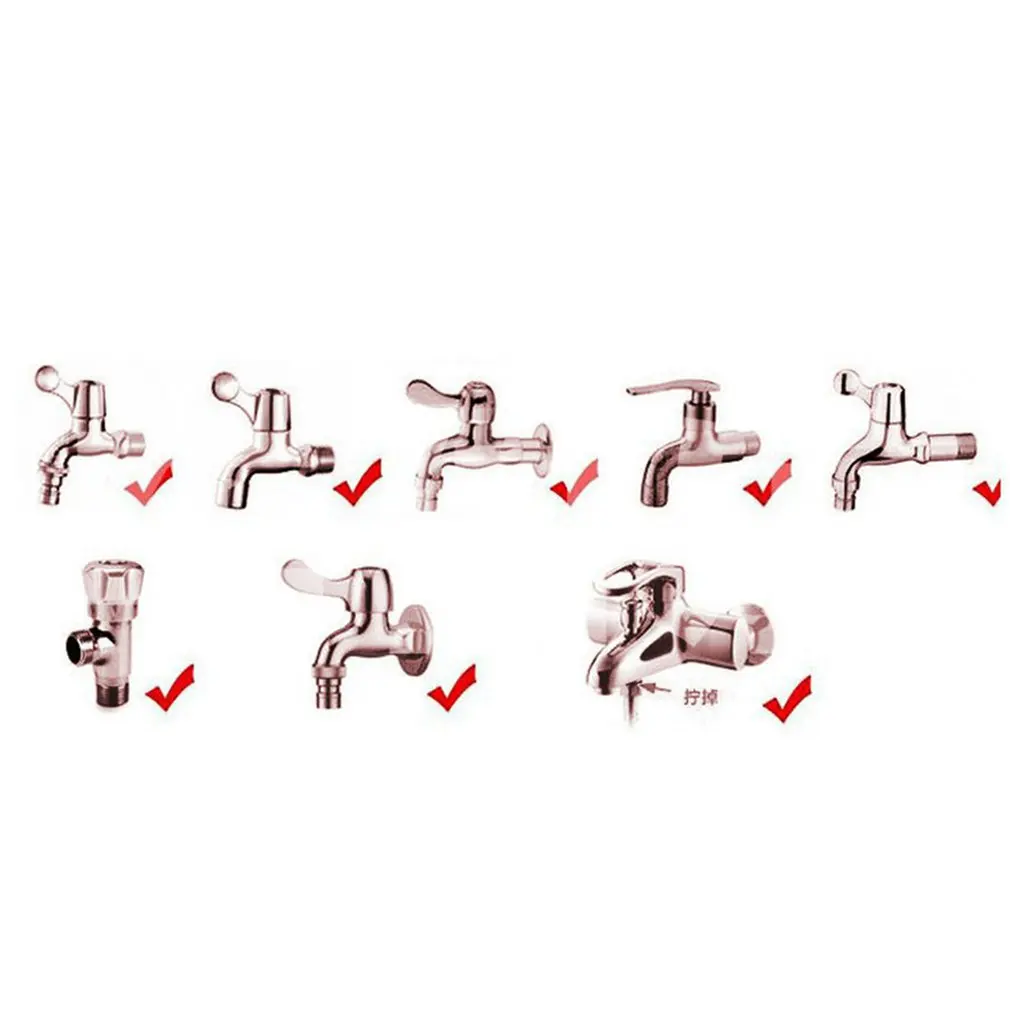 拧掉