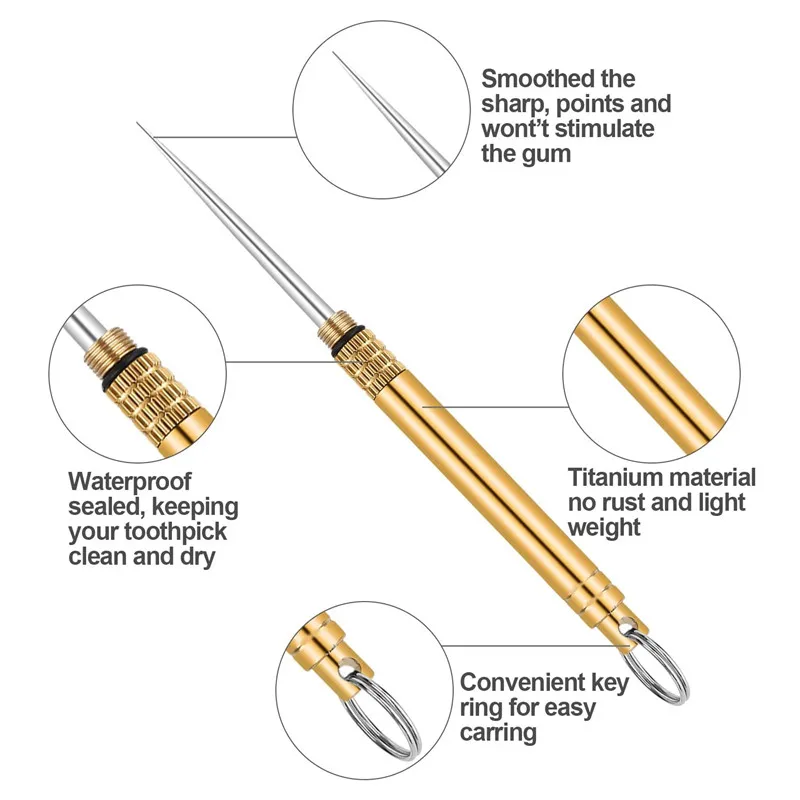 Smoothed the sharp, points and wont't stimulate the gum

Waterproof sealed, keeping your toothpick clean and dry

Titanium material no rust and light weight

Convenient key ring for easy carring