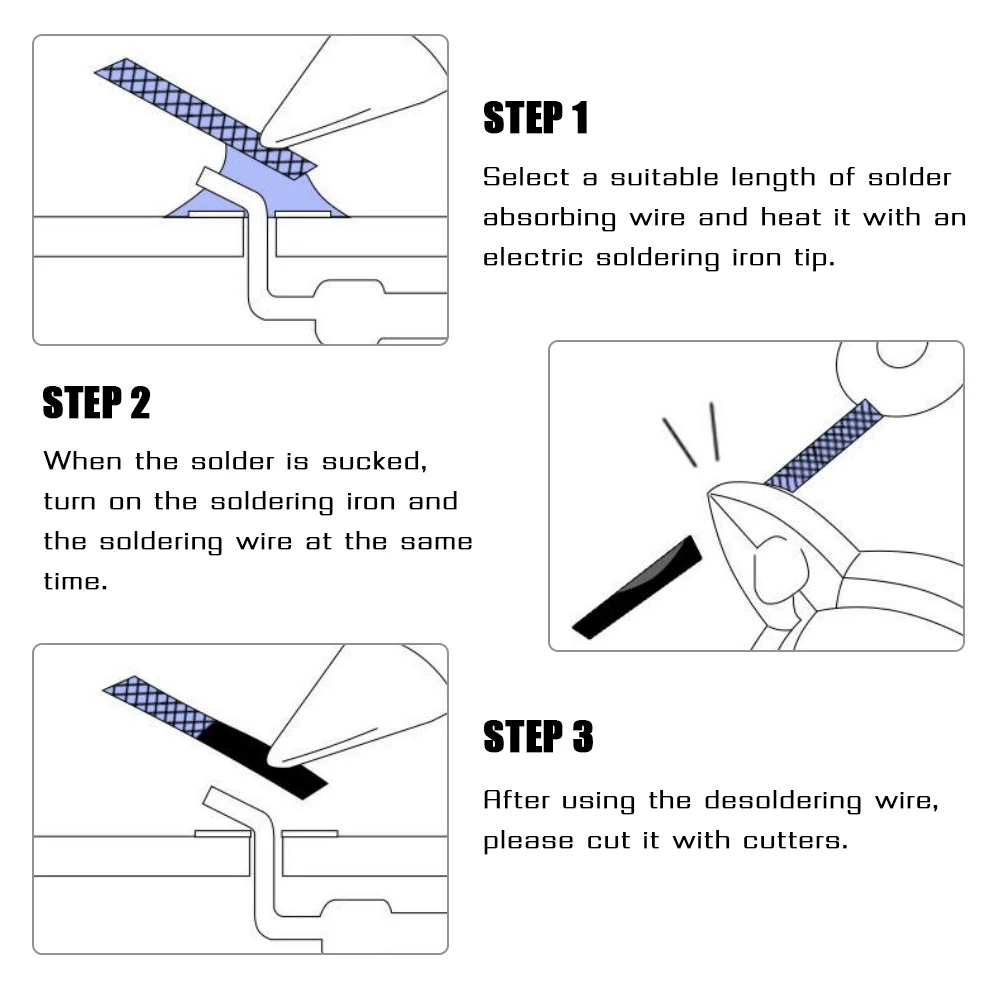 STEP 1

Select a suitable length of solder absorbing wire and heat it with an electric soldering iron tip.

STEP 2

When the solder is sucked, turn on the soldering iron and the soldering wire at the same time.

STEP 3

After using the desoldering wire, please cut it with cutters.