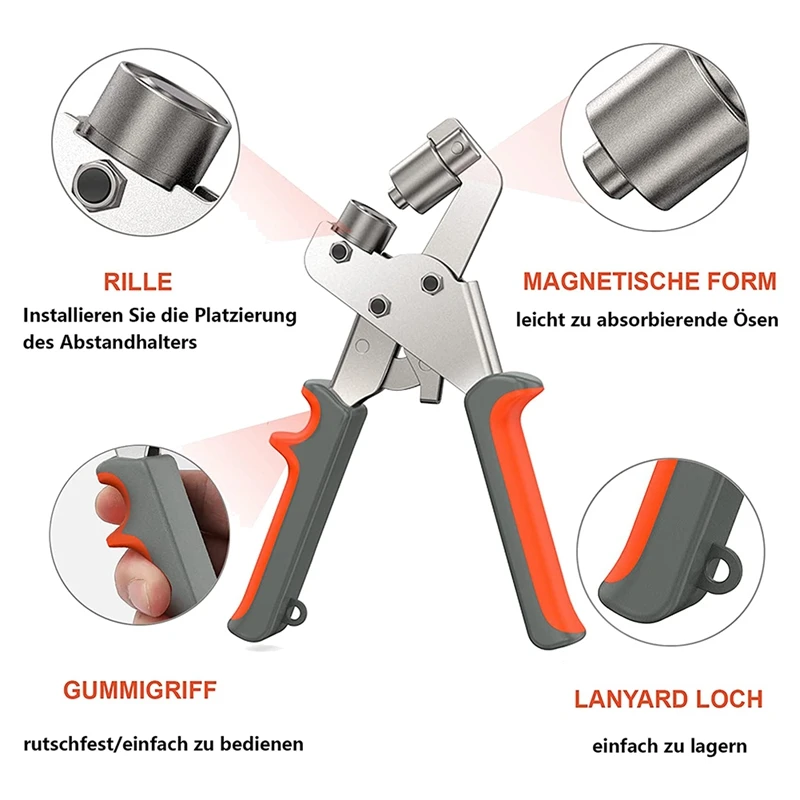 RILLE
Installieren Sie die Platzierung des Abstandhalters

MAGNETISCHE FORM
leicht zu absorbierende Ösen

GUMMIGRIFF
rutschfest/einfach zu bedienen

LANYARD LOCH
einfach zu lagern