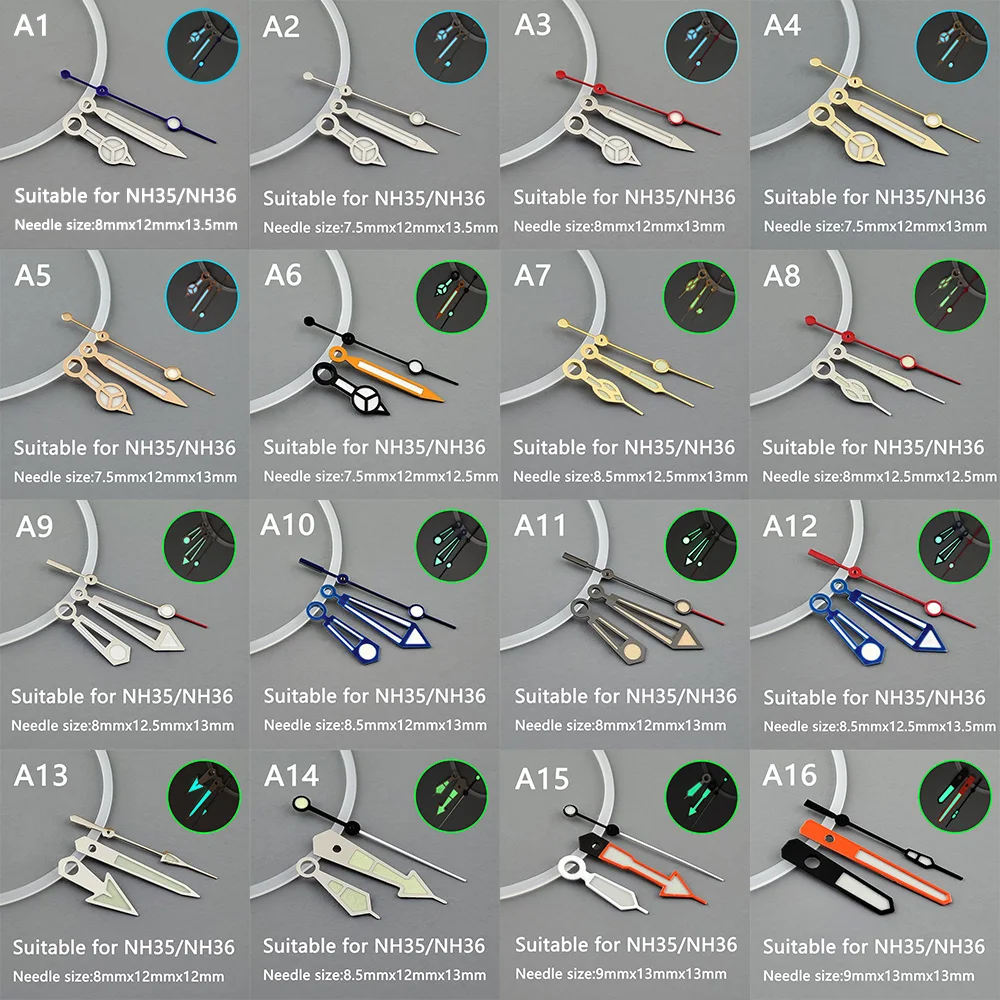 A1
Suitable for NH35/NH36
Needle size:8mmx12mmx13.5mm

A2
Suitable for NH35/NH36
Needle size:7.5mmx12mmx13.5mm

A3
Suitable for NH35/NH36
Needle size:8mmx12mmx13mm

A4
Suitable for NH35/NH36
Needle size:7.5mmx12mmx13mm

A5
Suitable for NH35/NH36
Needle size:7.5mmx12mmx13mm

A6
Suitable for NH35/NH36
Needle size:7.5mmx12mmx12.5mm

A7
Suitable for NH35/NH36
Needle size:8.5mmx12.5mmx13mm

A8
Suitable for NH35/NH36
Needle size:8mmx12.5mmx12.5mm

A9
Suitable for NH35/NH36
Needle size:8mmx12.5mmx13mm

A10
Suitable for NH35/NH36
Needle size:8.5mmx12mmx13mm

A11
Suitable for NH35/NH36
Needle size:8mmx12mmx13mm

A12
Suitable for NH35/NH36
Needle size:8.5mmx12.5mmx13.5mm

A13
Suitable for NH35/NH36
Needle size:8mmx12mmx12mm

A14
Suitable for NH35/NH36
Needle size:8.5mmx12mmx13mm

A15
Suitable for NH35/NH36
Needle size:9mmx13mmx13mm

A16
Suitable for NH35/NH36
Needle size:9mmx13mmx13mm