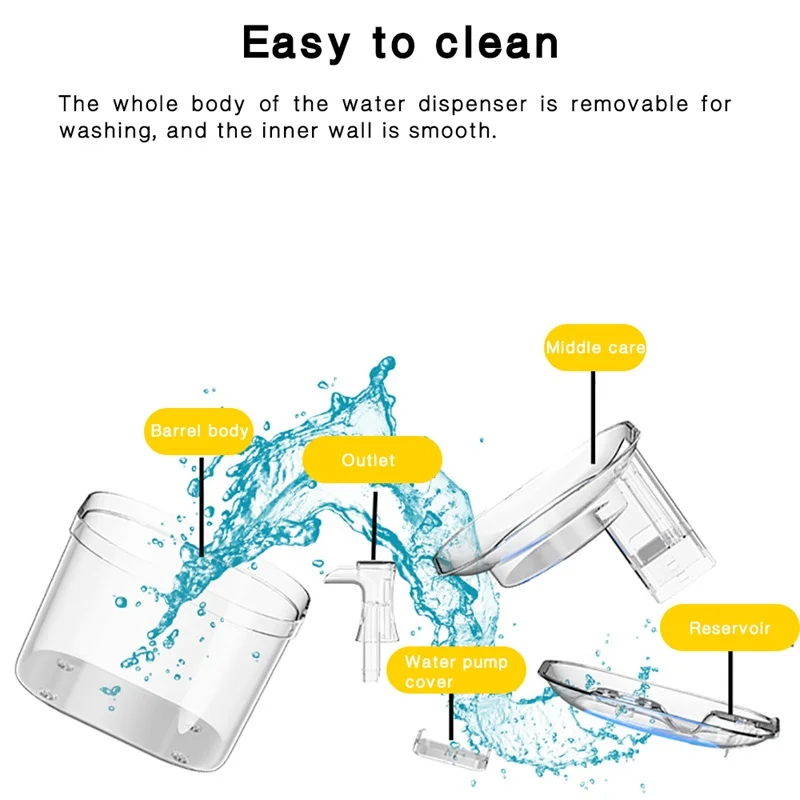 Easy to clean

The whole body of the water dispenser is removable for washing, and the inner wall is smooth.

Middle care

Barrel body

Outlet

Reservoir

Water pump cover