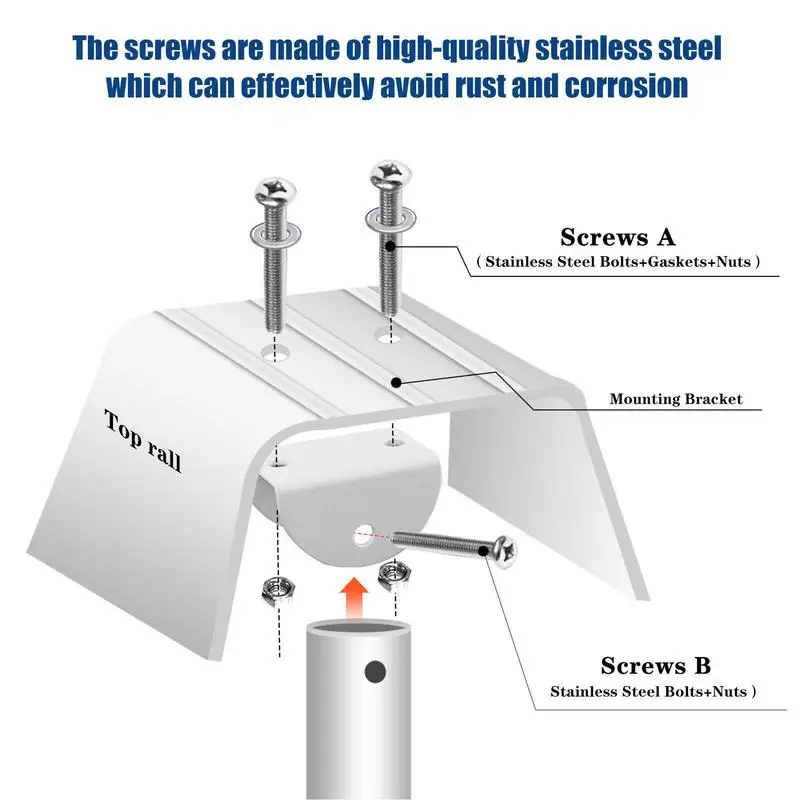 The screws are made of high-quality stainless steel which can effectively avoid rust and corrosion

Screws A
( Stainless Steel Bolts+Gaskets+Nuts )

Mounting Bracket

Top rall

Screws B
Stainless Steel Bolts+Nuts )