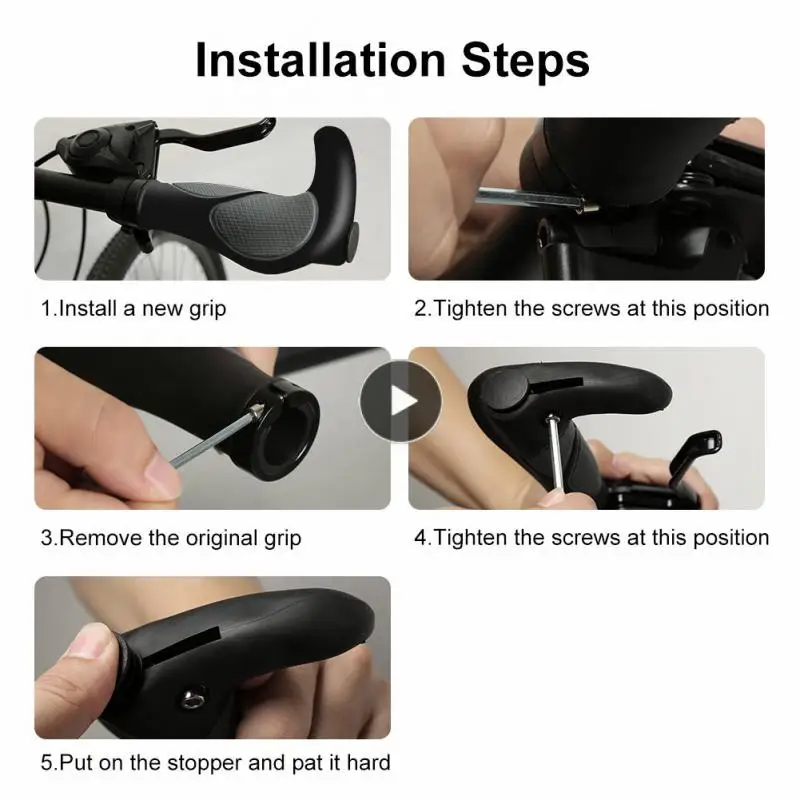 Installation Steps

1.Install a new grip

2.Tighten the screws at this position

3.Remove the original grip

4.Tighten the screws at this position

5.Put on the stopper and pat it hard