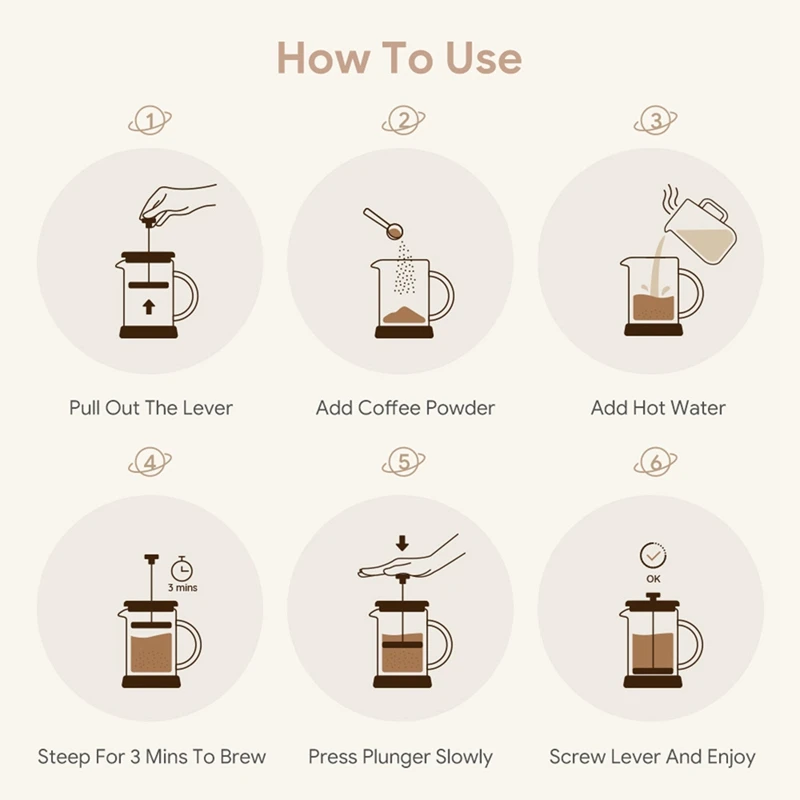 How To Use

1

Pull Out The Lever

2

Add Coffee Powder

3

Add Hot Water

4

3 mins

Steep For 3 Mins To Brew

5

Press Plunger Slowly

6

OK

Screw Lever And Enjoy